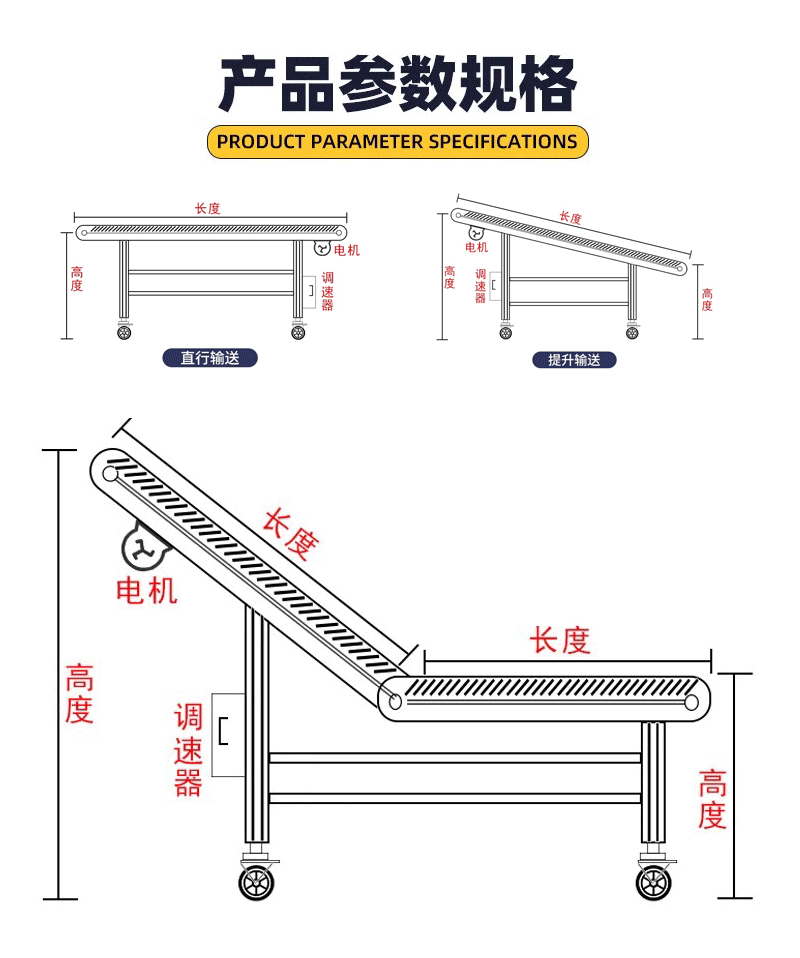 产品参数规格

PRODUCT PARAMETER SPECIFICATIONS

长度

高度

电机

调速器

直行输送

长度

电机

高度

调速器

高度

提升输送

长度

电机

长度

高度

调速器

高度