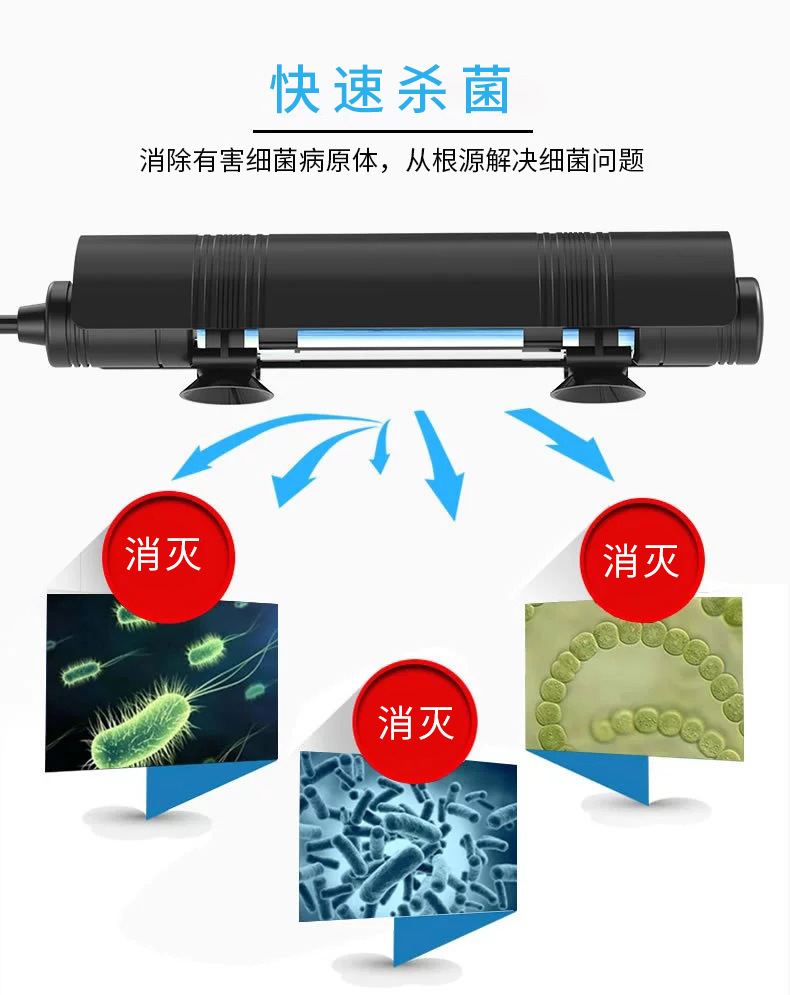 快速杀菌

消除有害细菌病原体，从根源解决细菌问题

消灭

消灭

消灭