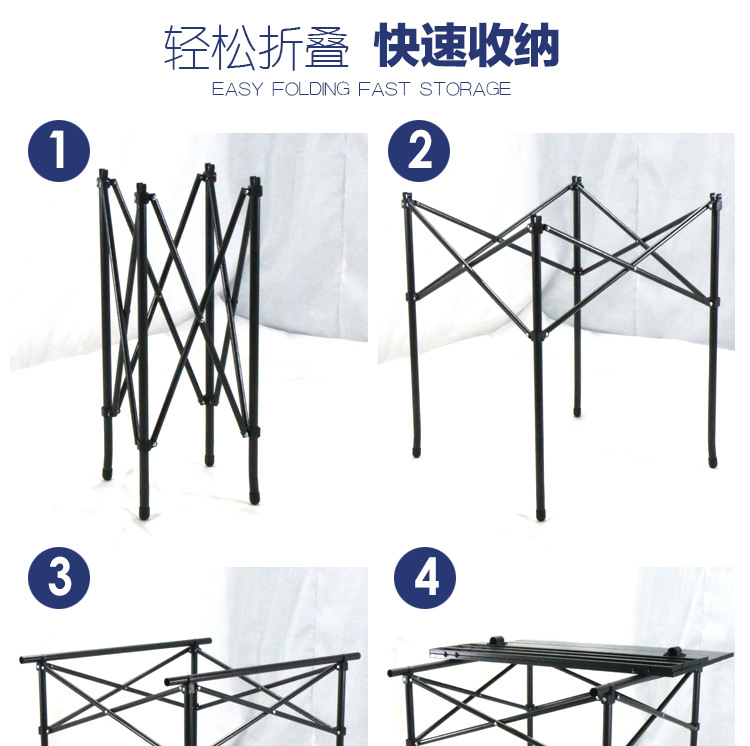 轻松折叠 快速收纳
EASY FOLDING FAST STORAGE

1

2

3

4