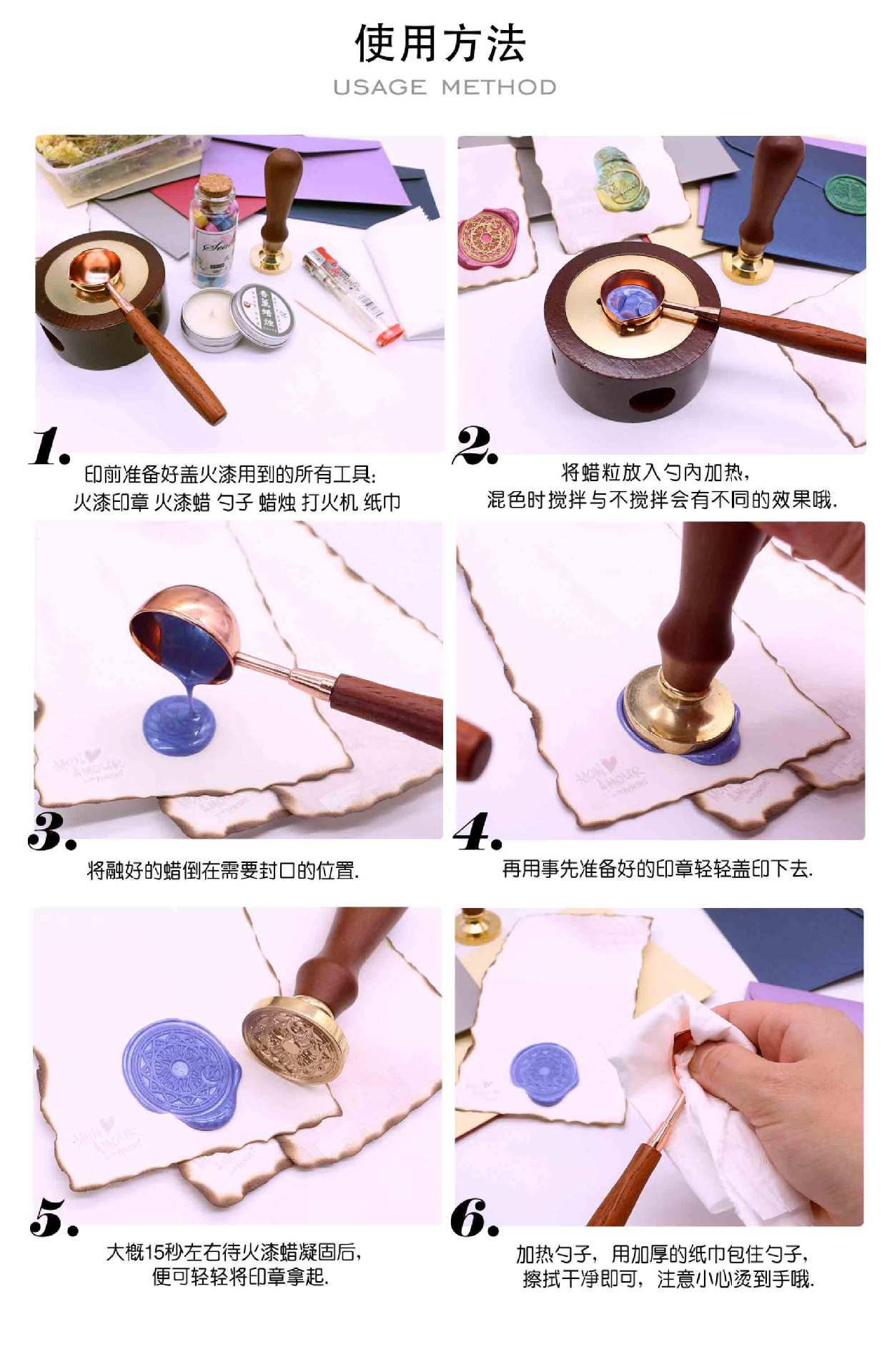 使用方法
USAGE METHOD

1.
印前准备好盖火漆用到的所有工具:
火漆印章 火漆蜡 勺子 蜡烛 打火机 纸巾

2.
将蜡粒放入勺内加热,
混色时搅拌与不搅拌会有不同的效果哦.

3.
将融好的蜡倒在需要封口的位置.

4.
再用事先准备好的印章轻轻盖印下去.

5.
大概15秒左右待火漆蜡凝固后,
便可轻轻将印章拿起.

6.
加热勺子, 用加厚的纸巾包住勺子,
擦拭干净即可, 注意小心烫到手哦.