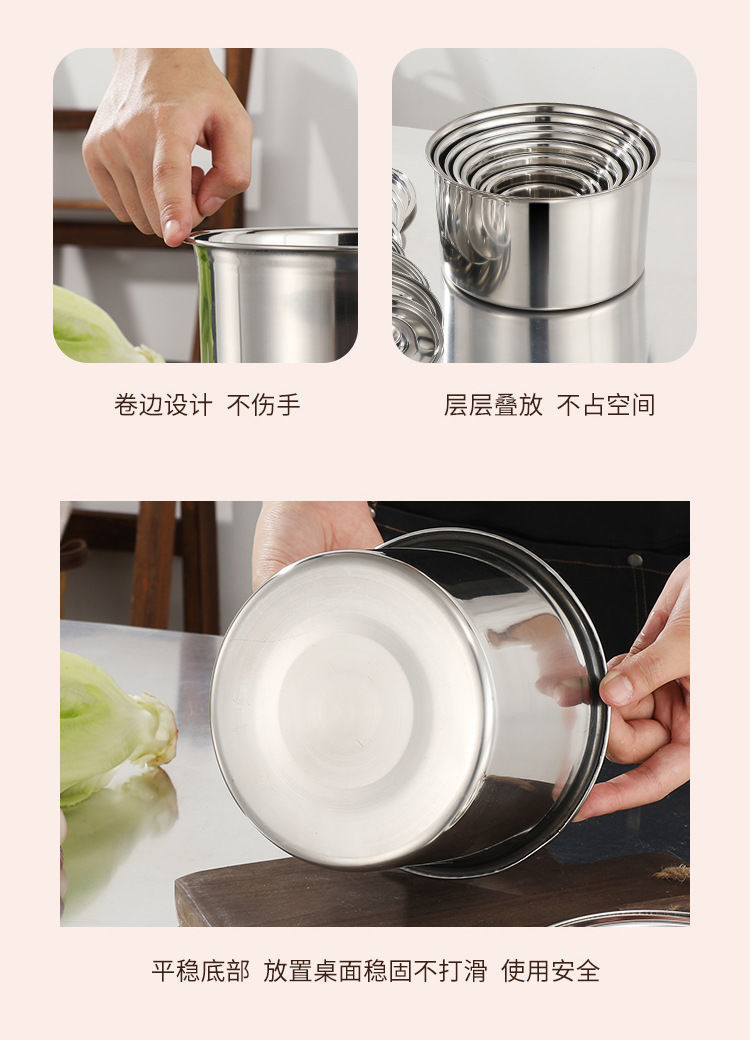 卷边设计 不伤手

层层叠放 不占空间

平稳底部 放置桌面稳固不打滑 使用安全