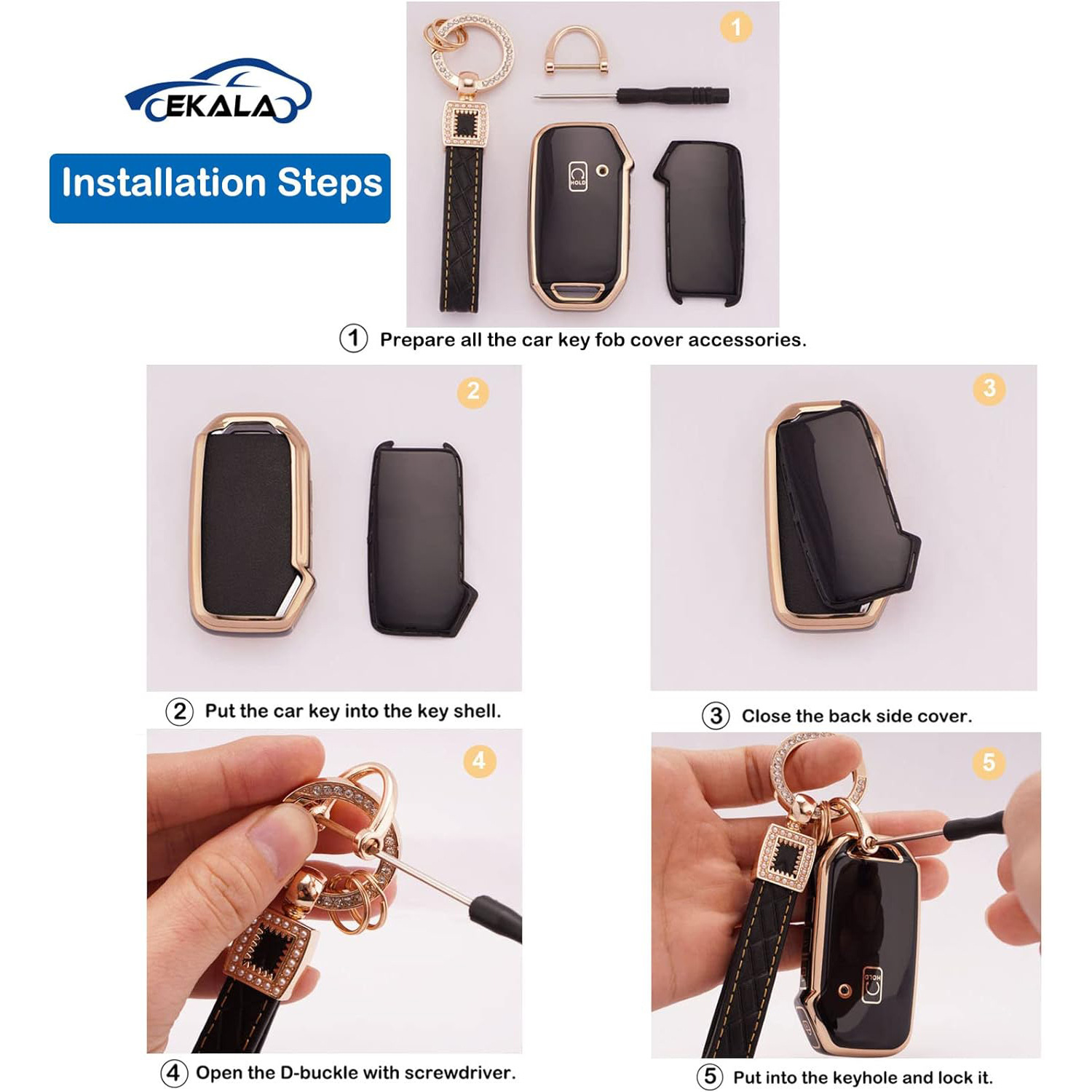 EKALA

Installation Steps

1

HOLD

① Prepare all the car key fob cover accessories.

2

② Put the car key into the key shell.

3

③ Close the back side cover.

4

④ Open the D-buckle with screwdriver.

5

HOLD

⑤ Put into the keyhole and lock it.