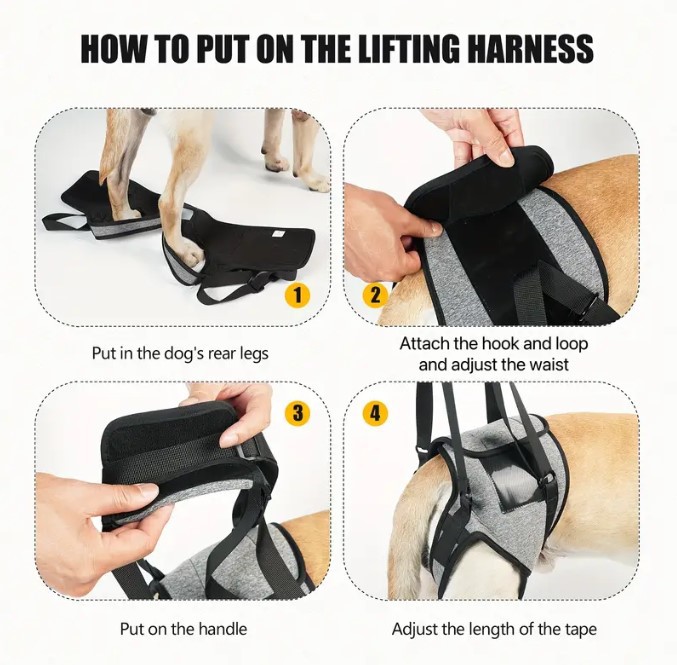 HOW TO PUT ON THE LIFTING HARNESS

1

Put in the dog's rear legs

2

Attach the hook and loop and adjust the waist

3

Put on the handle

4

Adjust the length of the tape