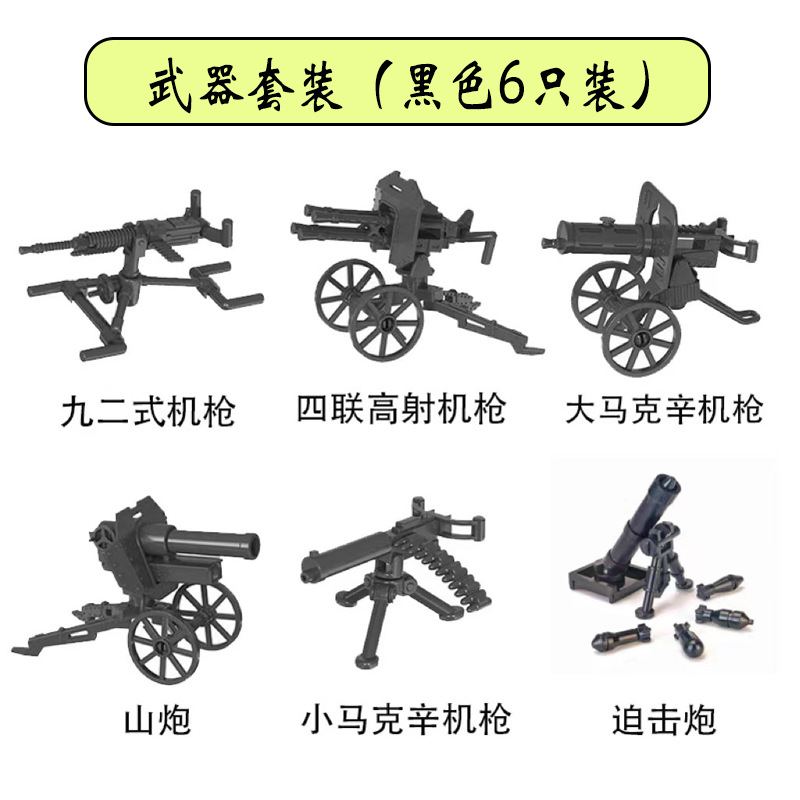 武器套装（黑色6只装）

九二式机枪

四联高射机枪

大马克辛机枪

山炮

小马克辛机枪

迫击炮