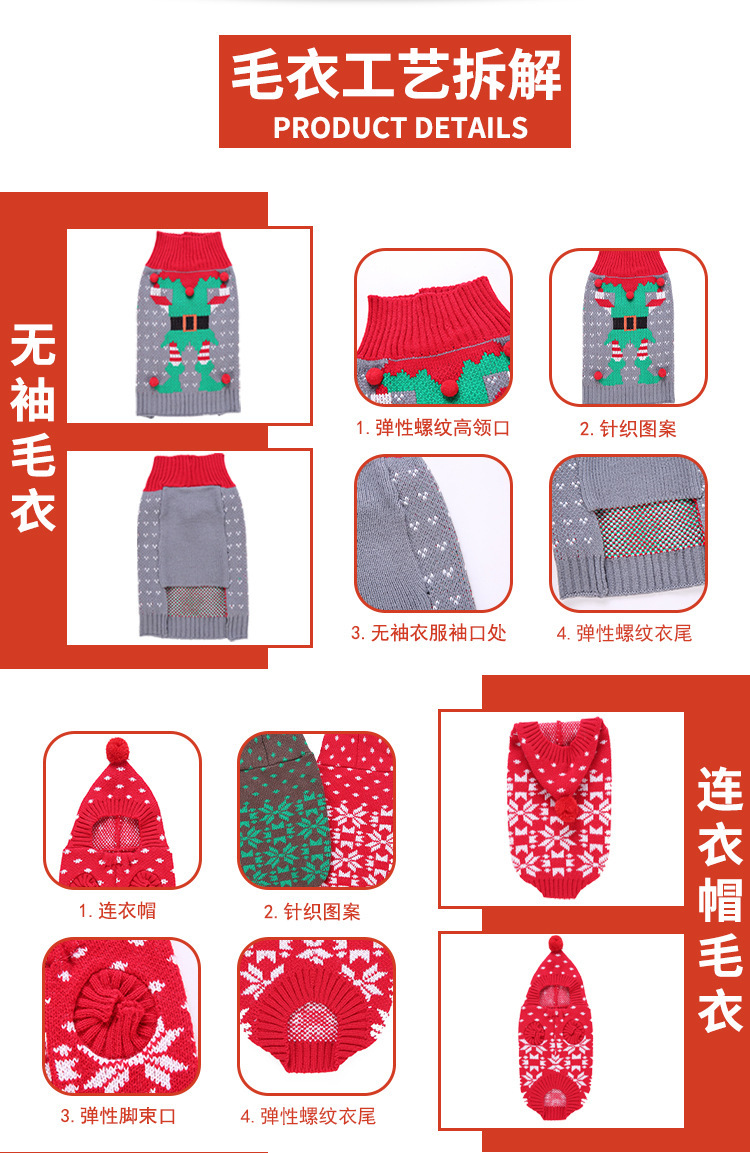 毛衣工艺拆解
PRODUCT DETAILS

无袖毛衣

1. 弹性螺纹高领口

2. 针织图案

3. 无袖衣服袖口处

4. 弹性螺纹衣尾

1. 连衣帽

2. 针织图案

3. 弹性脚束口

4. 弹性螺纹衣尾

连衣帽毛衣