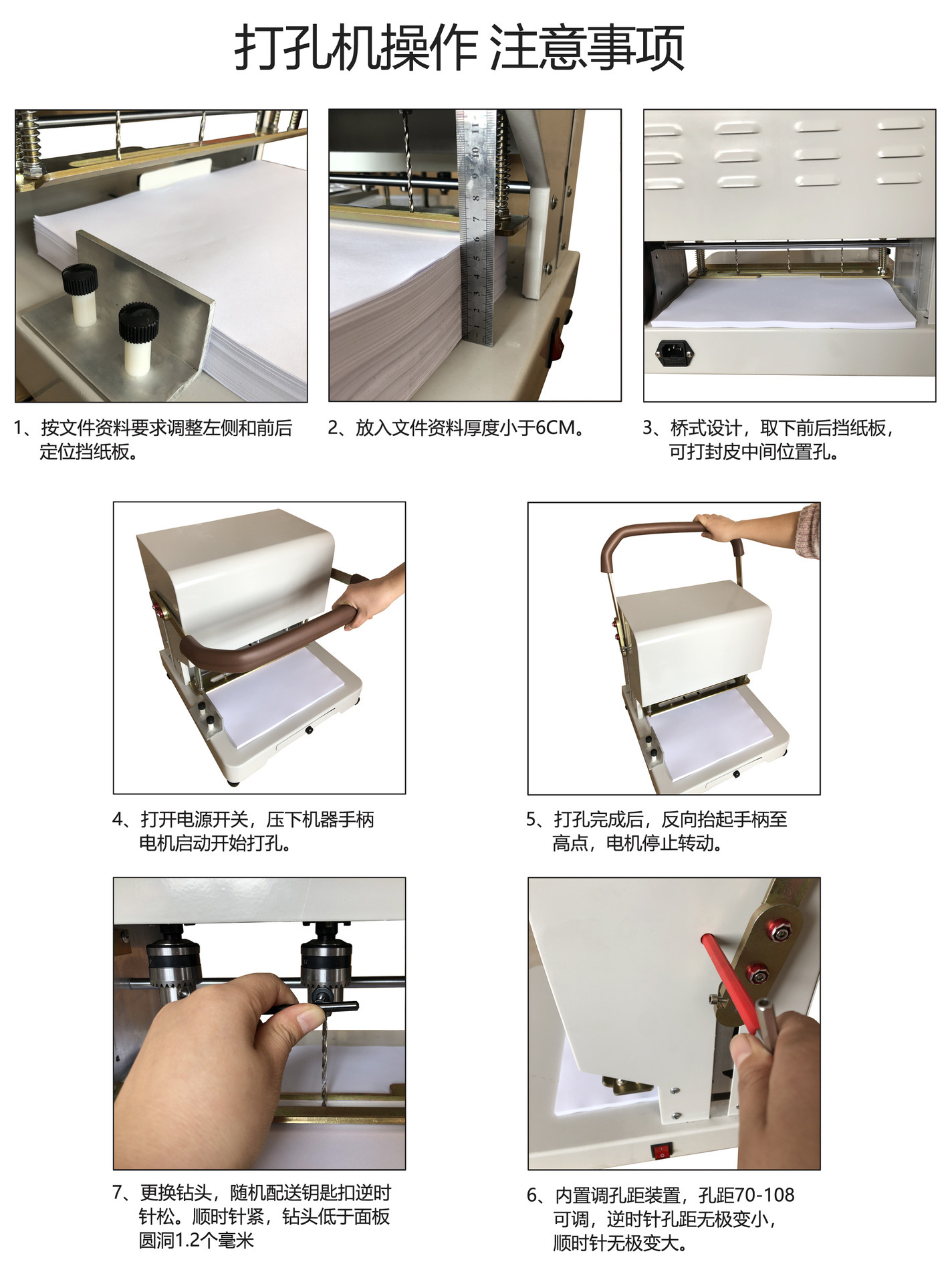 打孔机操作 注意事项

1、按文件资料要求调整左侧和前后定位挡纸板。

2、放入文件资料厚度小于6CM。

3、桥式设计，取下前后挡纸板，可打封皮中间位置孔。

4、打开电源开关，压下机器手柄电机启动开始打孔。

5、打孔完成后，反向抬起手柄至高点，电机停止转动。

7、更换钻头，随机配送钥匙扣逆时针松。顺时针紧，钻头低于面板圆洞1.2个毫米

6、内置调孔距装置，孔距70-108可调，逆时针孔距无极变小，顺时针无极变大。