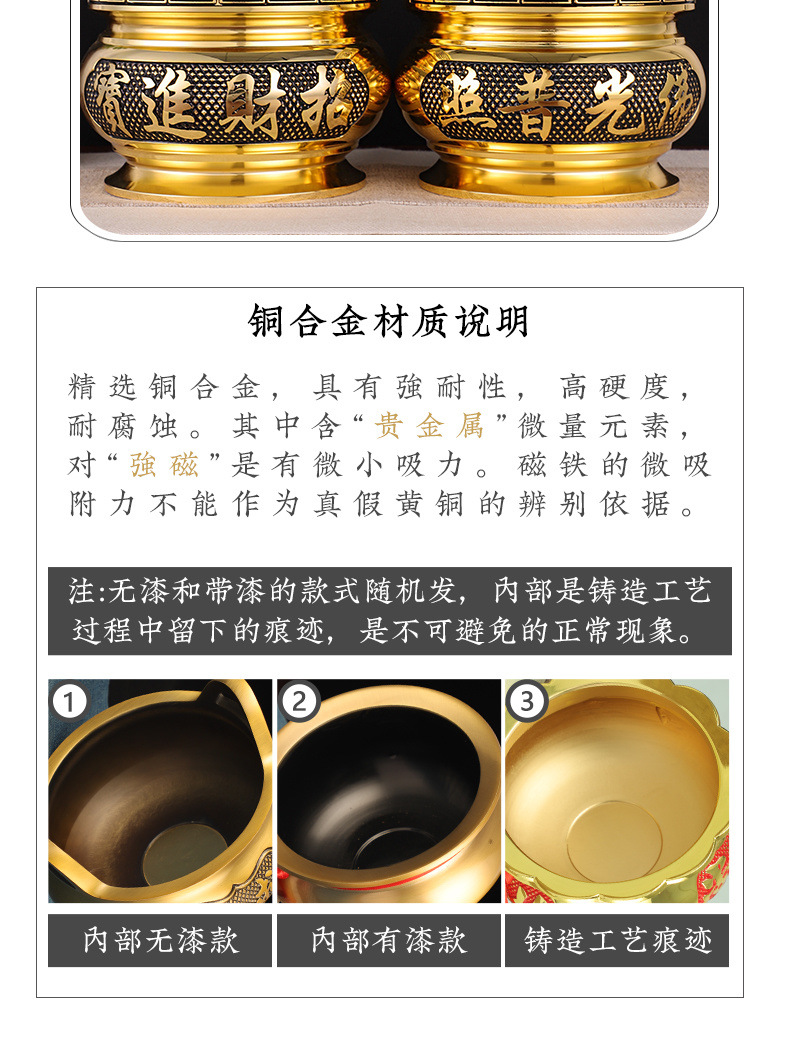 寶進財招　照普光佛

铜合金材质说明

精选铜合金，具有強耐性，高硬度，耐腐蚀。其中含“贵金属”微量元素，对“強磁”是有微小吸力。磁铁的微吸附力不能作为真假黄铜的辨别依据。

注:无漆和带漆的款式随机发，内部是铸造工艺过程中留下的痕迹，是不可避免的正常现象。

1
2
3

内部无漆款　内部有漆款　铸造工艺痕迹