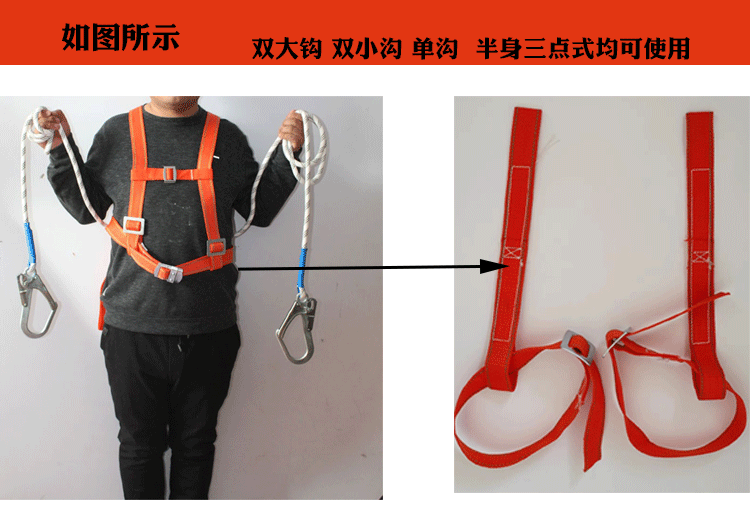 如图所示

双大钩 双小沟 单沟 半身三点式均可使用