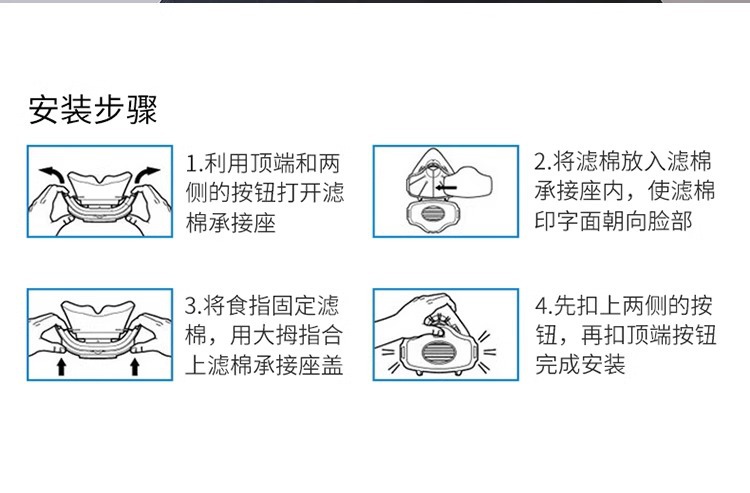 安装步骤

1.利用顶端和两侧的按钮打开滤棉承接座

2.将滤棉放入滤棉承接座内，使滤棉印字面朝向脸部

3.将食指固定滤棉，用大拇指合上滤棉承接座盖

4.先扣上两侧的按钮，再扣顶端按钮完成安装