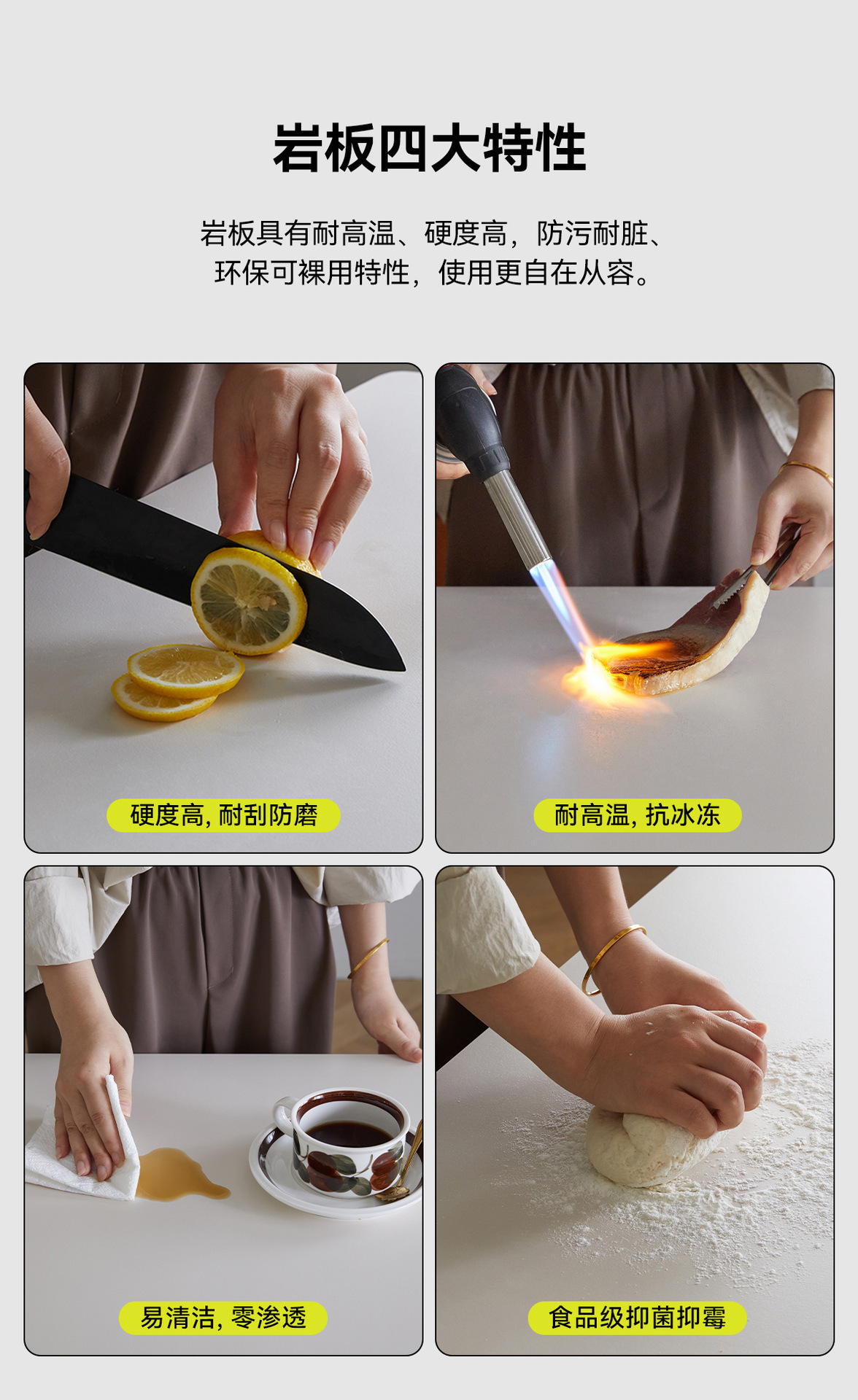 岩板四大特性

岩板具有耐高温、硬度高，防污耐脏、环保可裸用特性，使用更自在从容。

硬度高, 耐刮防磨

耐高温, 抗冰冻

易清洁, 零渗透

食品级抑菌抑霉