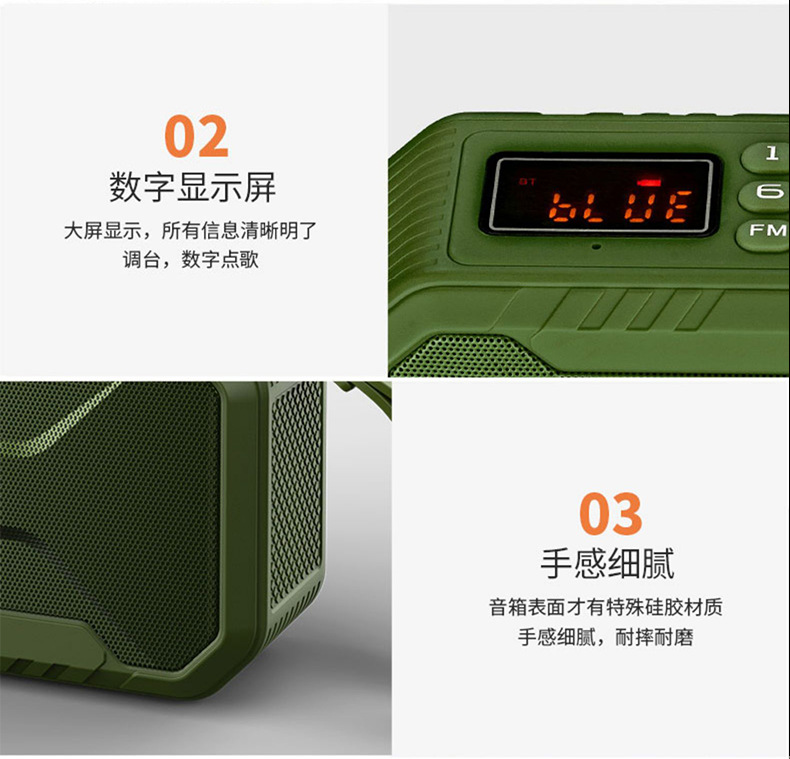 02
数字显示屏
大屏显示，所有信息清晰明了
调台，数字点歌

BT
bLUE
1
6
FM

03
手感细腻
音箱表面才有特殊硅胶材质
手感细腻，耐摔耐磨