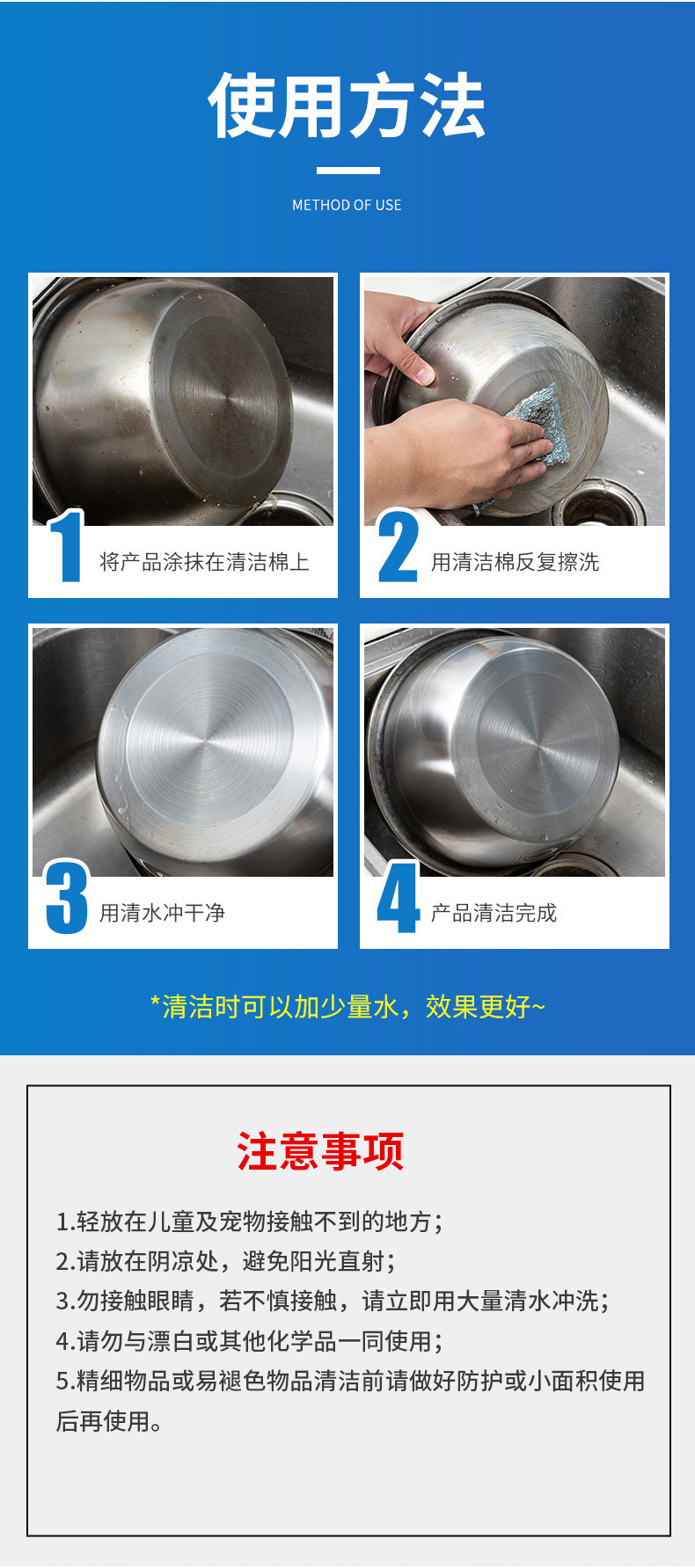 使用方法

METHOD OF USE

1 将产品涂抹在清洁棉上

2 用清洁棉反复擦洗

3 用清水冲干净

4 产品清洁完成

*清洁时可以加少量水，效果更好~

注意事项

1.轻放在儿童及宠物接触不到的地方；
2.请放在阴凉处，避免阳光直射；
3.勿接触眼睛，若不慎接触，请立即用大量清水冲洗；
4.请勿与漂白或其他化学品一同使用；
5.精细物品或易褪色物品清洁前请做好防护或小面积使用后再使用。