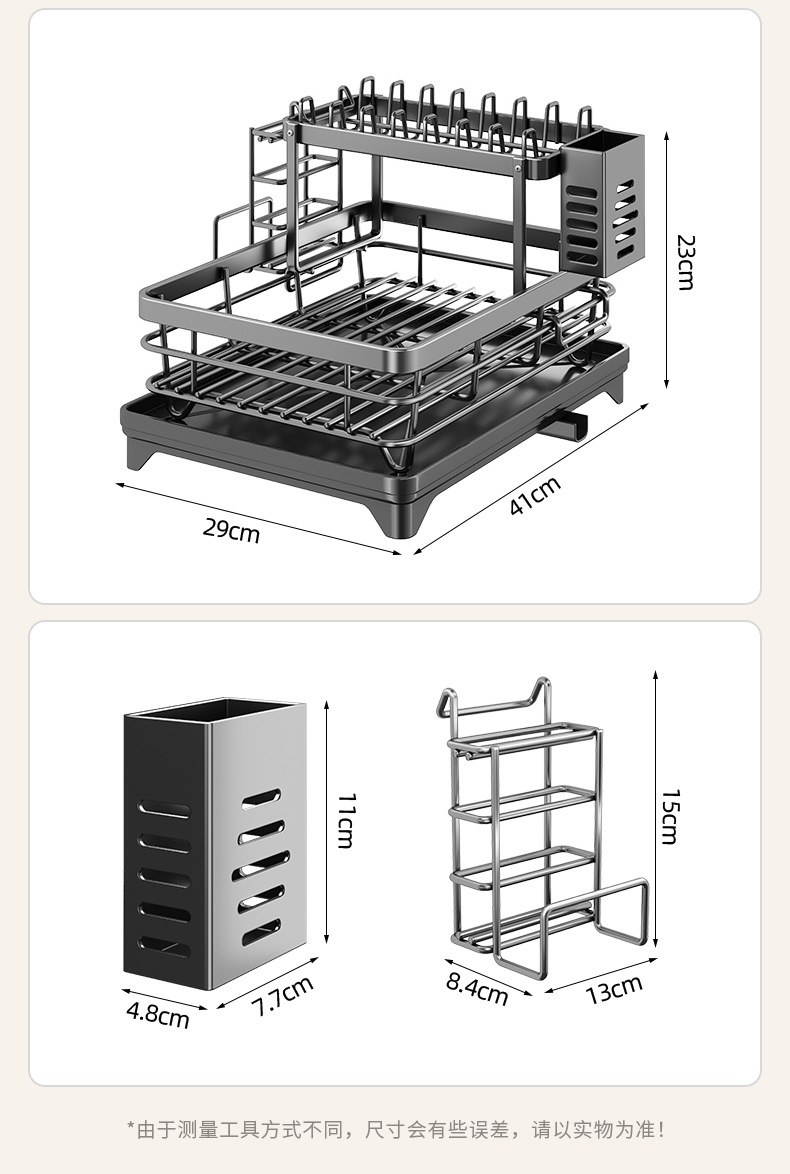 23cm

29cm

41cm

11cm

4.8cm

7.7cm

15cm

8.4cm

13cm

*由于测量工具方式不同，尺寸会有些误差，请以实物为准！