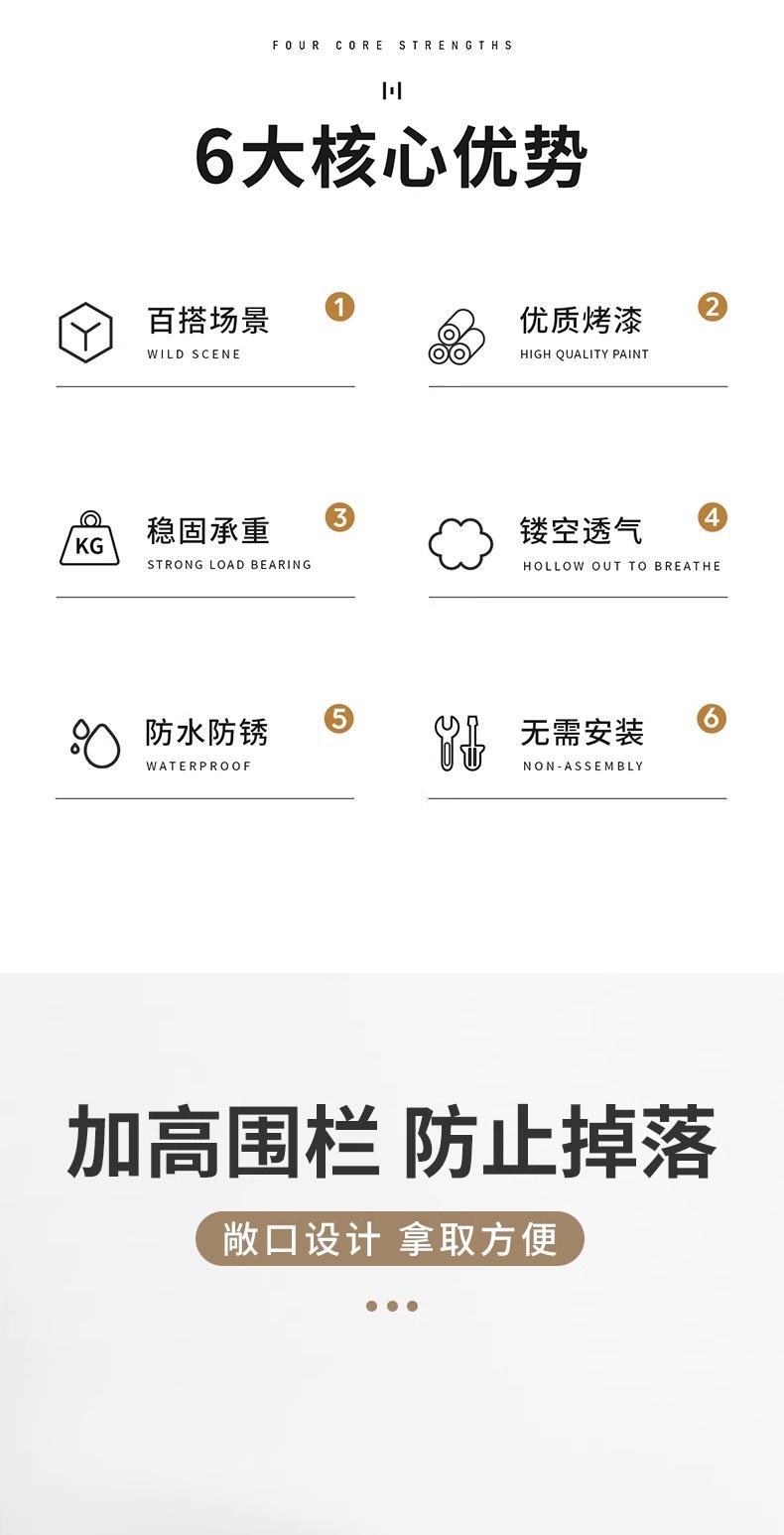 FOUR CORE STRENGTHS

6大核心优势

百搭场景
WILD SCENE
1

优质烤漆
HIGH QUALITY PAINT
2

KG
稳固承重
STRONG LOAD BEARING
3

镂空透气
HOLLOW OUT TO BREATHE
4

防水防锈
WATERPROOF
5

无需安装
NON-ASSEMBLY
6

加高围栏 防止掉落

敞口设计 拿取方便