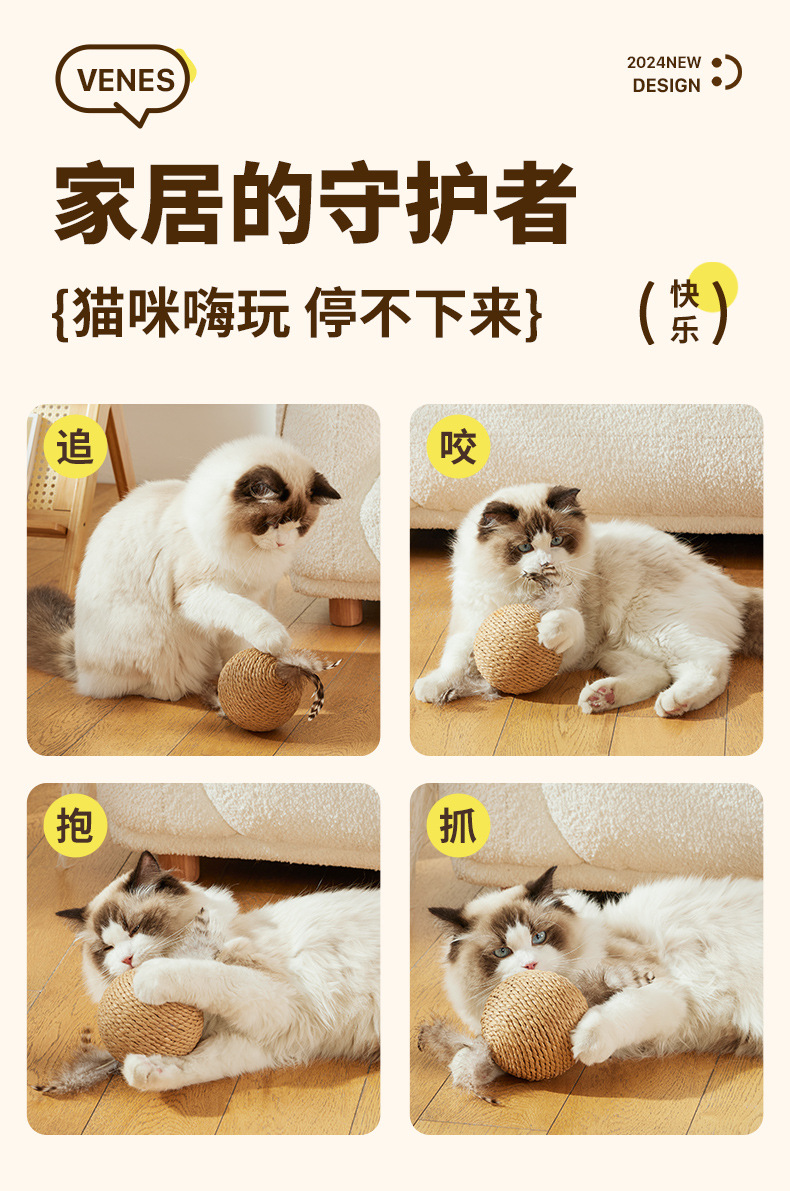 VENES

2024NEW DESIGN

家居的守护者

{猫咪嗨玩 停不下来}

(快乐)

追

咬

抱

抓