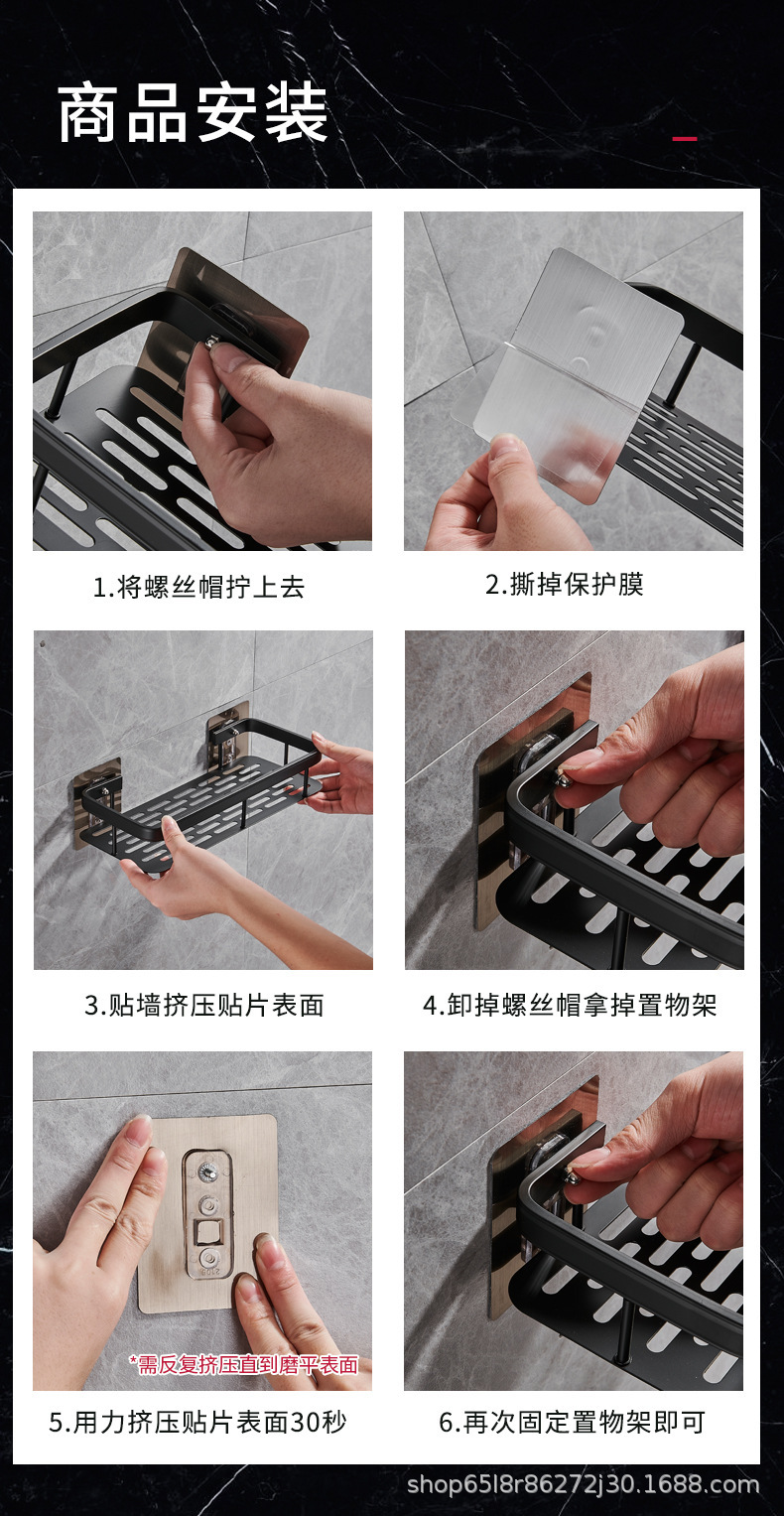 商品安装

1.将螺丝帽拧上去

2.撕掉保护膜

3.贴墙挤压贴片表面

4.卸掉螺丝帽拿掉置物架

*需反复挤压直到磨平表面

5.用力挤压贴片表面30秒

6.再次固定置物架即可

shop65l8r86272j30.1688.com