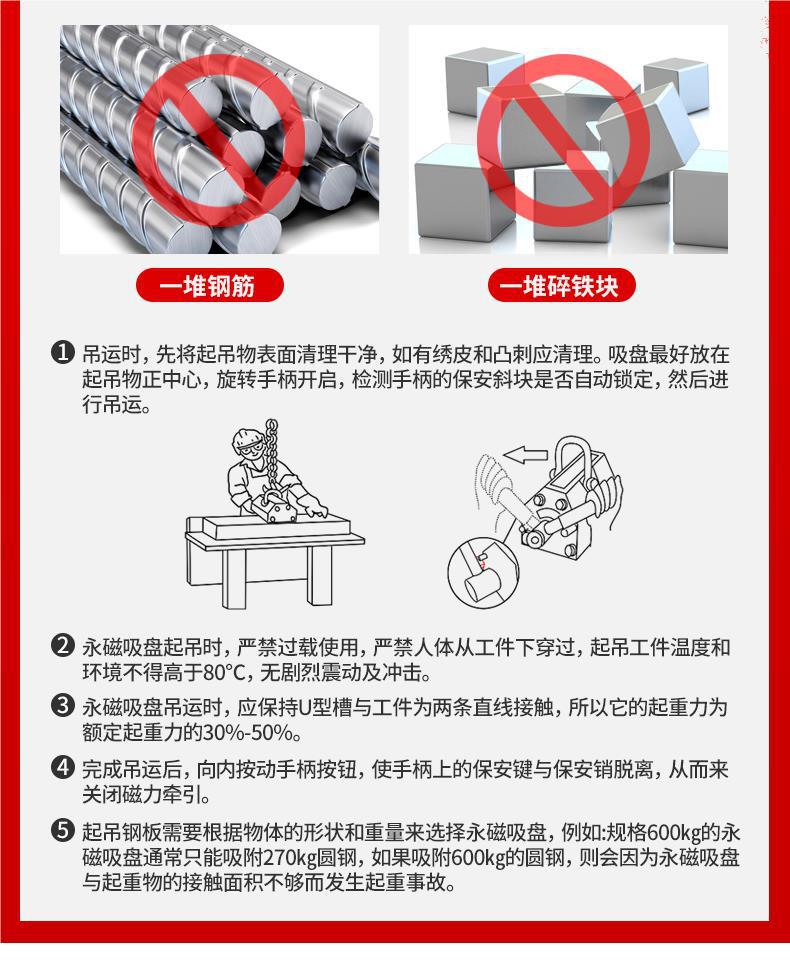 一堆钢筋

一堆碎铁块

❶ 吊运时，先将起吊物表面清理干净，如有绣皮和凸刺应清理。吸盘最好放在起吊物正中心，旋转手柄开启，检测手柄的保安斜块是否自动锁定，然后进行吊运。

❷ 永磁吸盘起吊时，严禁过载使用，严禁人体从工件下穿过，起吊工件温度和环境不得高于80°C，无剧烈震动及冲击。

❸ 永磁吸盘吊运时，应保持U型槽与工件为两条直线接触，所以它的起重力为额定起重力的30%-50%。

❹ 完成吊运后，向内按动手柄按钮，使手柄上的保安键与保安销脱离，从而来关闭磁力牵引。

❺ 起吊钢板需要根据物体的形状和重量来选择永磁吸盘，例如:规格600kg的永磁吸盘通常只能吸附270kg圆钢，如果吸附600kg的圆钢，则会因为永磁吸盘与起重物的接触面积不够而发生起重事故。