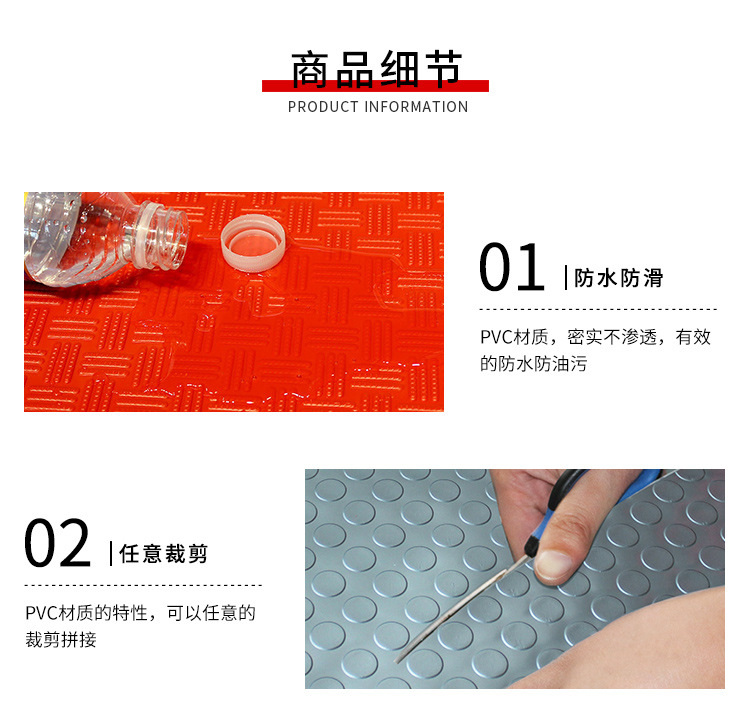 商品细节
PRODUCT INFORMATION

01 | 防水防滑

PVC材质，密实不渗透，有效的防水防油污

02 | 任意裁剪

PVC材质的特性，可以任意的裁剪拼接