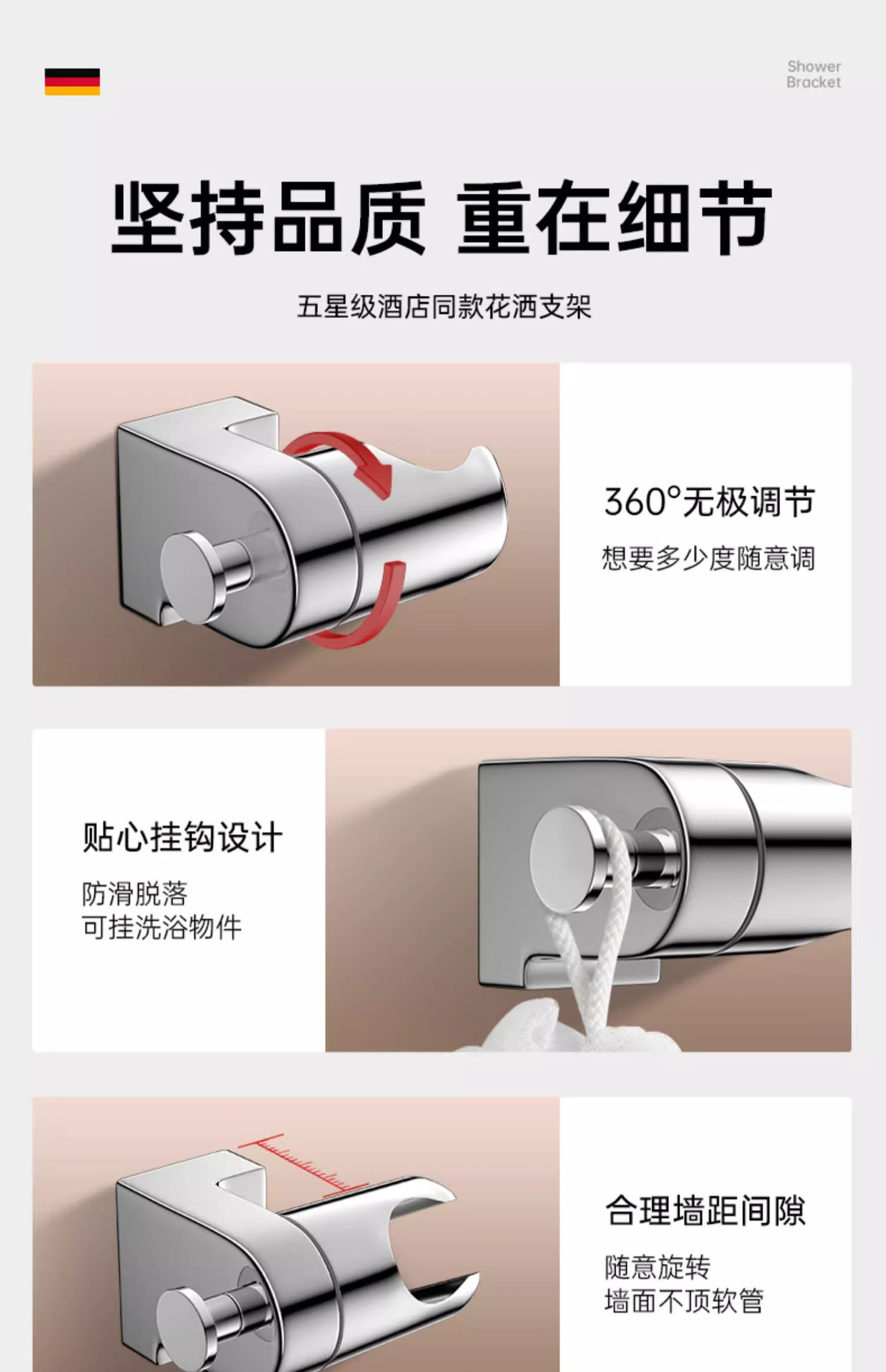 Shower
Bracket

坚持品质 重在细节

五星级酒店同款花洒支架

360°无极调节

想要多少度随意调

贴心挂钩设计

防滑脱落
可挂洗浴物件

合理墙距间隙

随意旋转
墙面不顶软管