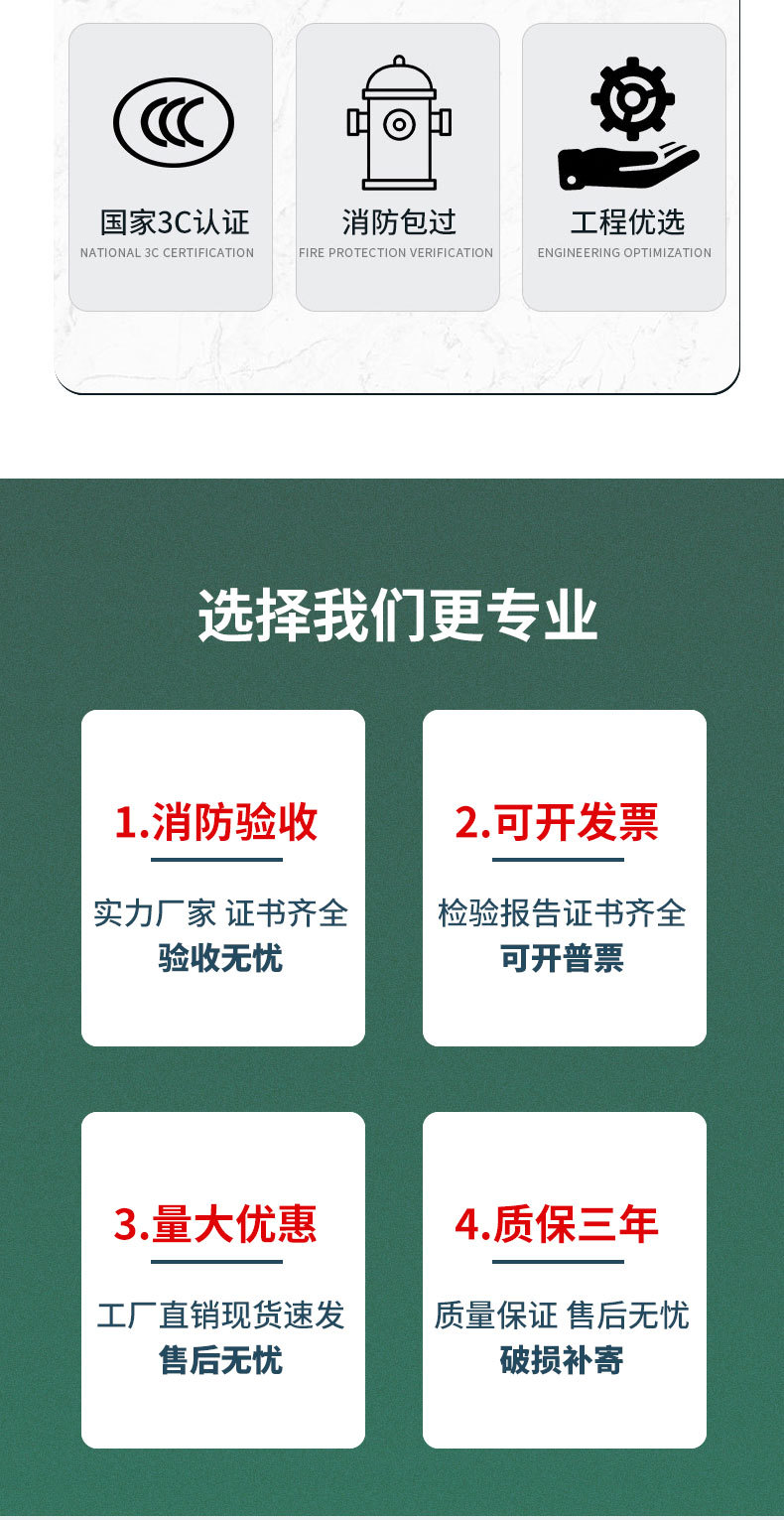 国家3C认证
NATIONAL 3C CERTIFICATION

消防包过
FIRE PROTECTION VERIFICATION

工程优选
ENGINEERING OPTIMIZATION

选择我们更专业

1.消防验收

实力厂家 证书齐全
验收无忧

2.可开发票

检验报告证书齐全
可开普票

3.量大优惠

工厂直销现货速发
售后无忧

4.质保三年

质量保证 售后无忧
破损补寄