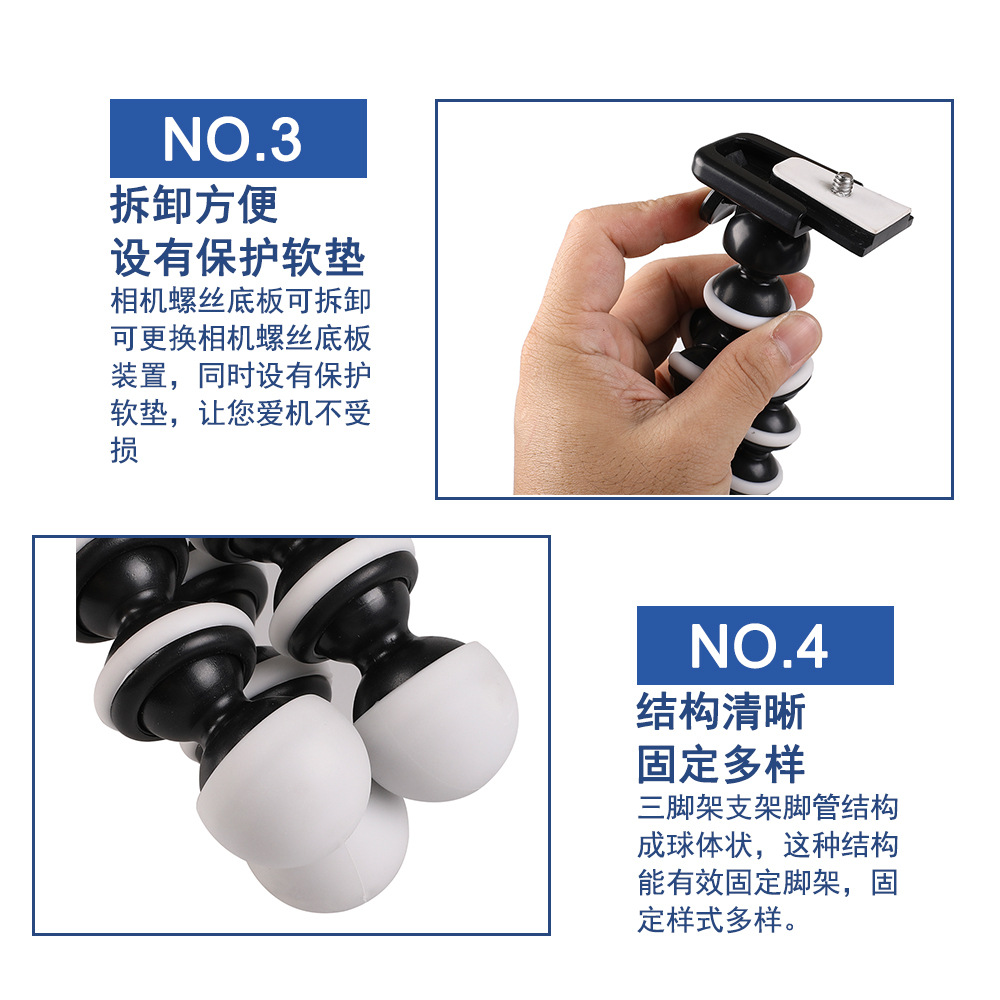 NO.3

拆卸方便
设有保护软垫

相机螺丝底板可拆卸可更换相机螺丝底板装置，同时设有保护软垫，让您爱机不受损

NO.4

结构清晰
固定多样

三脚架支架脚管结构成球体状，这种结构能有效固定脚架，固定样式多样。