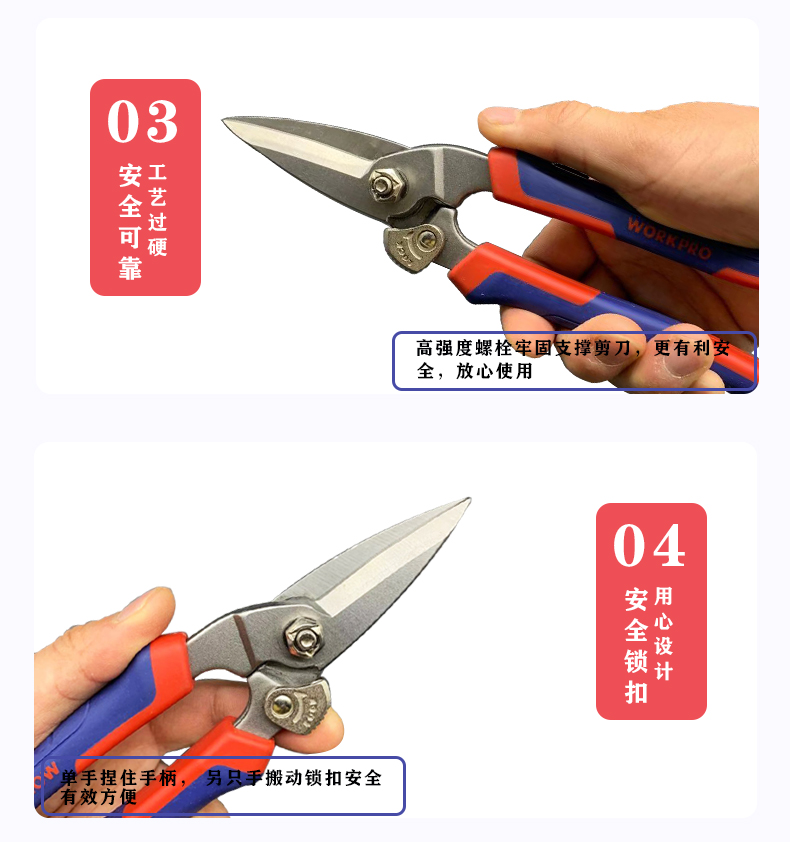 03
安全可靠
工艺过硬

WORKPRO

高强度螺栓牢固支撑剪刀，更有利安全，放心使用

04
安全锁扣
用心设计

单手捏住手柄，另只手搬动锁扣安全有效方便