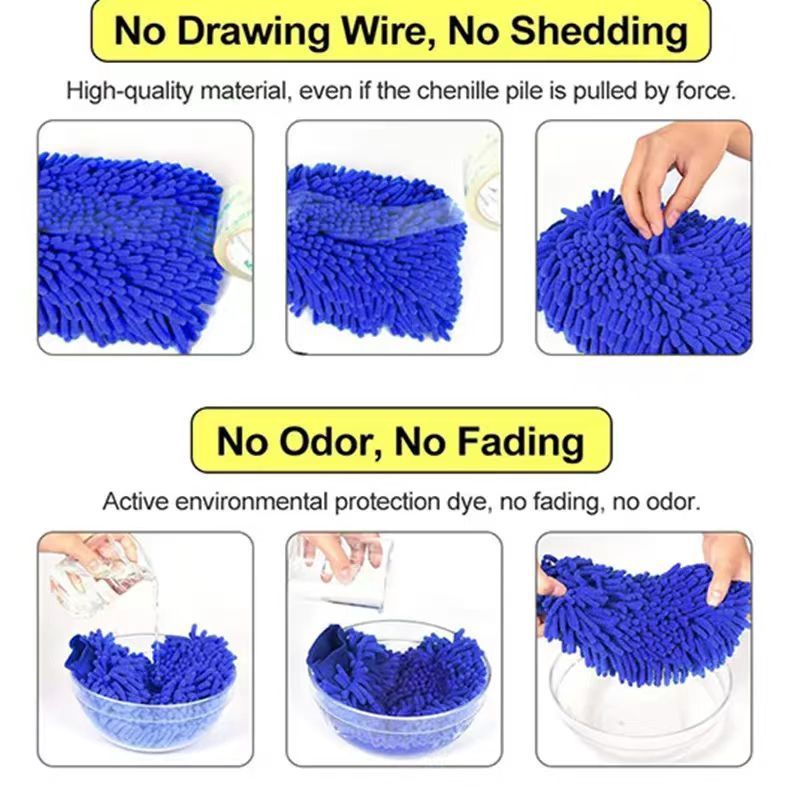 No Drawing Wire, No Shedding

High-quality material, even if the chenille pile is pulled by force.

No Odor, No Fading

Active environmental protection dye, no fading, no odor.