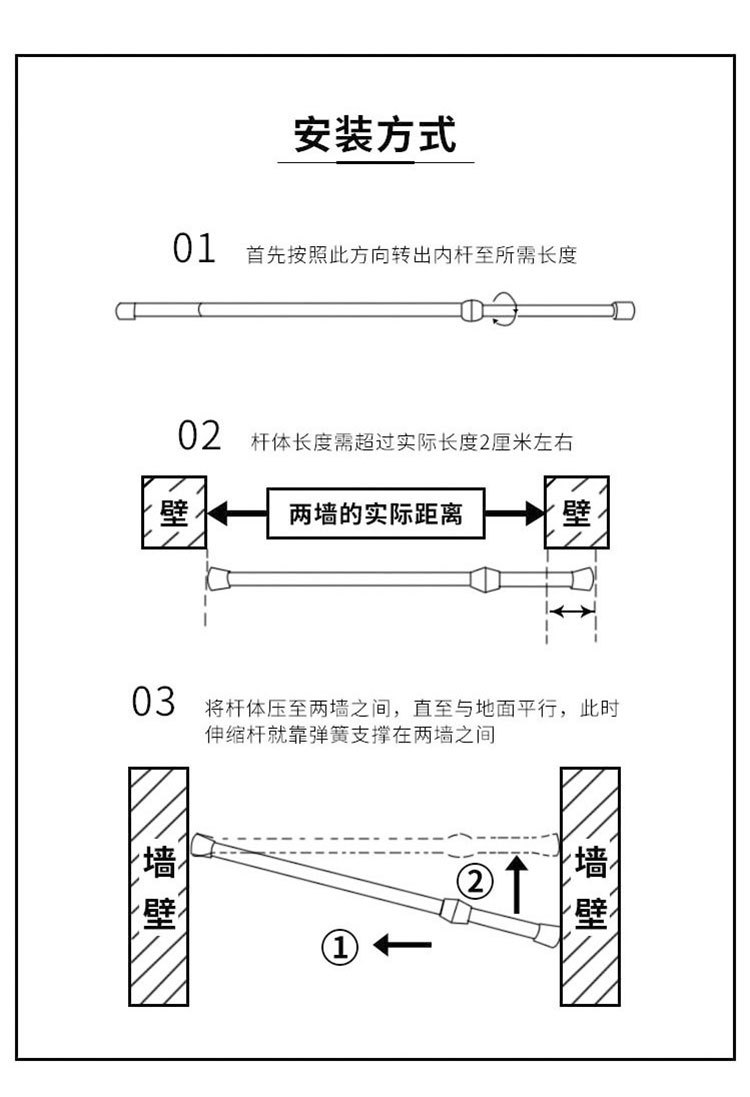 安装方式

01 首先按照此方向转出内杆至所需长度

02 杆体长度需超过实际长度2厘米左右

壁 两墙的实际距离 壁

03 将杆体压至两墙之间，直至与地面平行，此时伸缩杆就靠弹簧支撑在两墙之间

墙壁 ② ① 墙壁