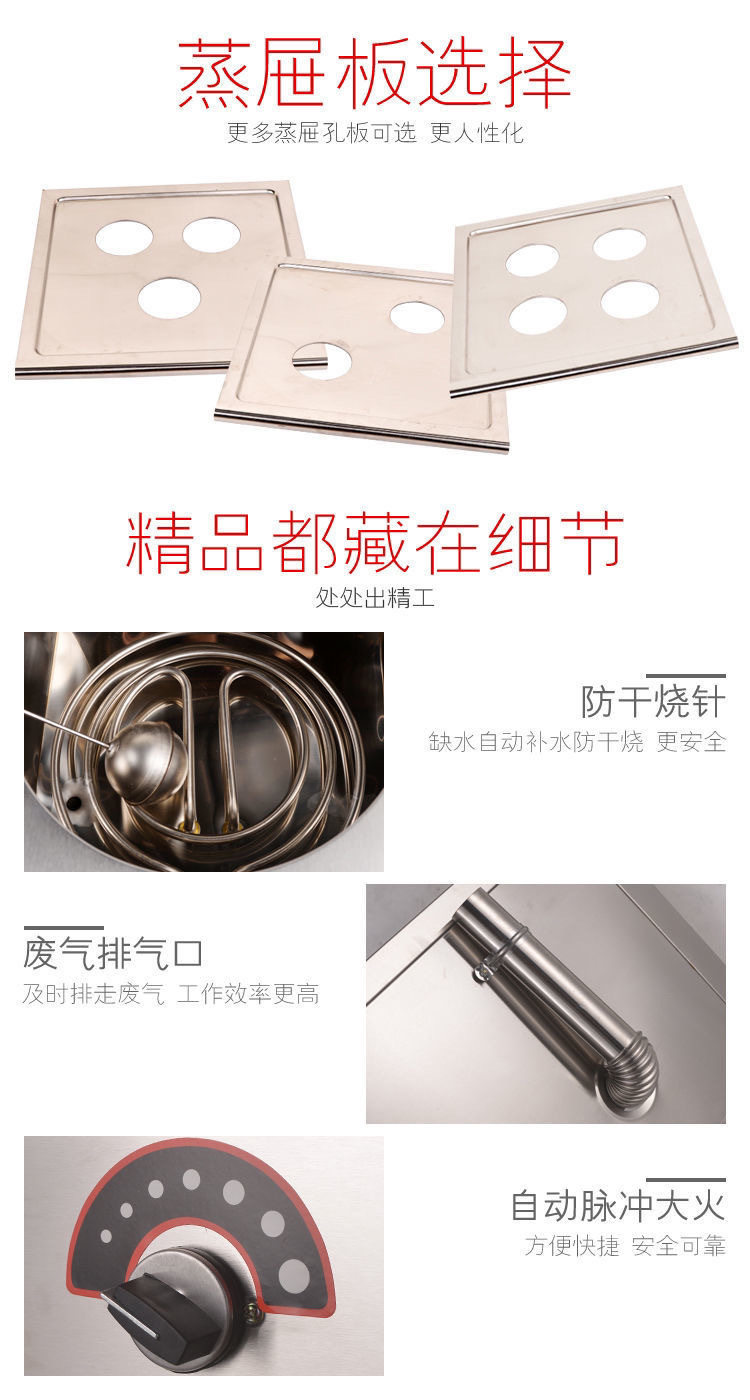 蒸屉板选择
更多蒸屉孔板可选 更人性化

精品都藏在细节
处处出精工

防干烧针
缺水自动补水防干烧 更安全

废气排气口
及时排走废气 工作效率更高

自动脉冲大火
方便快捷 安全可靠