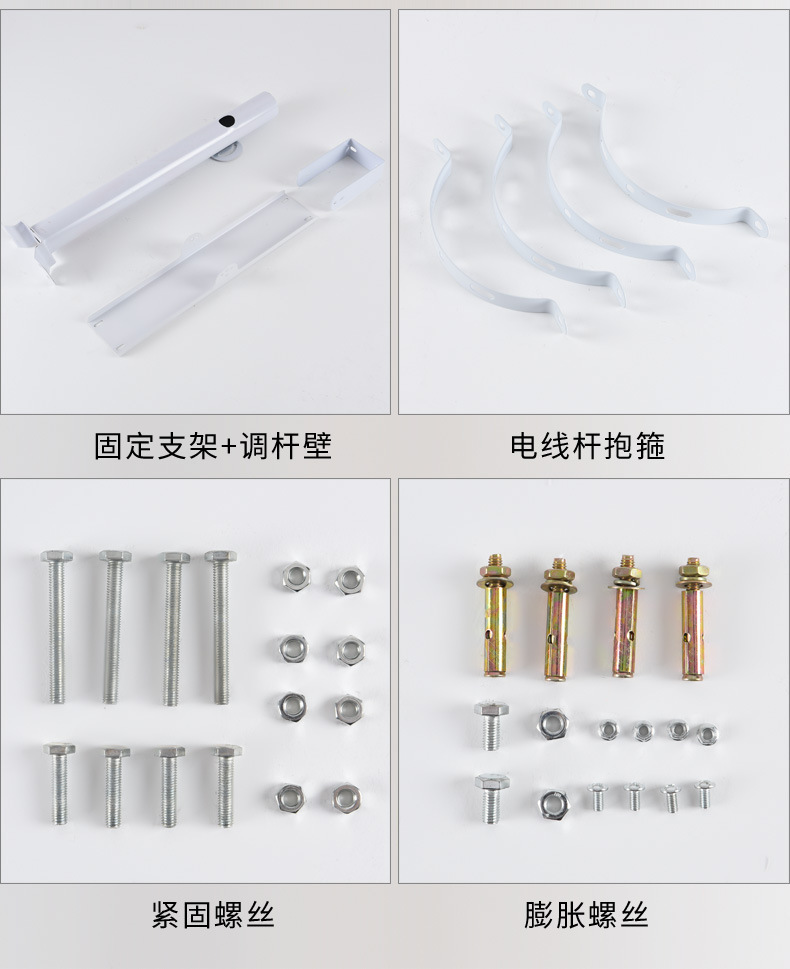 固定支架+调杆壁

电线杆抱箍

紧固螺丝

膨胀螺丝