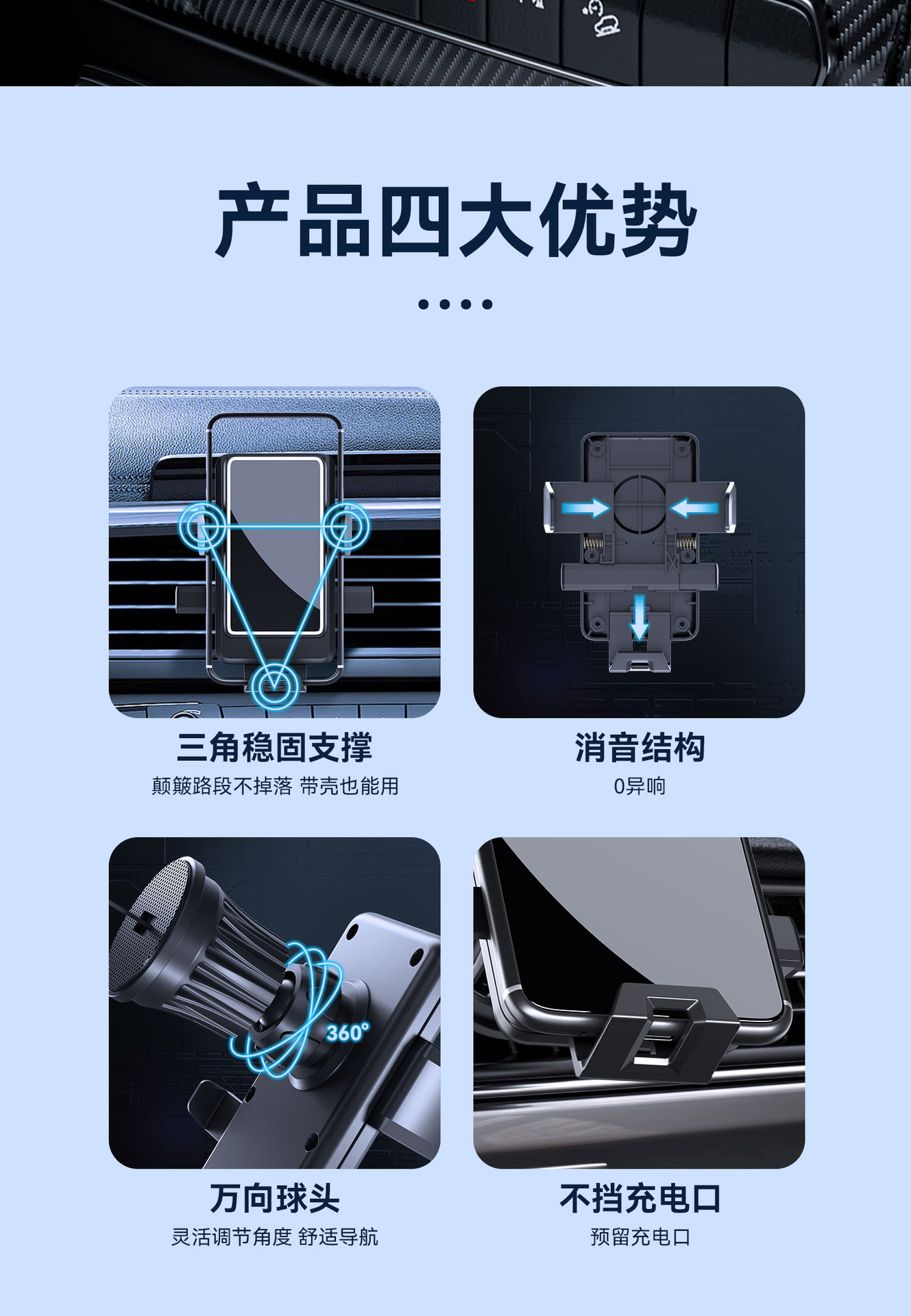 产品四大优势

三角稳固支撑
颠簸路段不掉落 带壳也能用

消音结构
0异响

360°

万向球头
灵活调节角度 舒适导航

不挡充电口
预留充电口