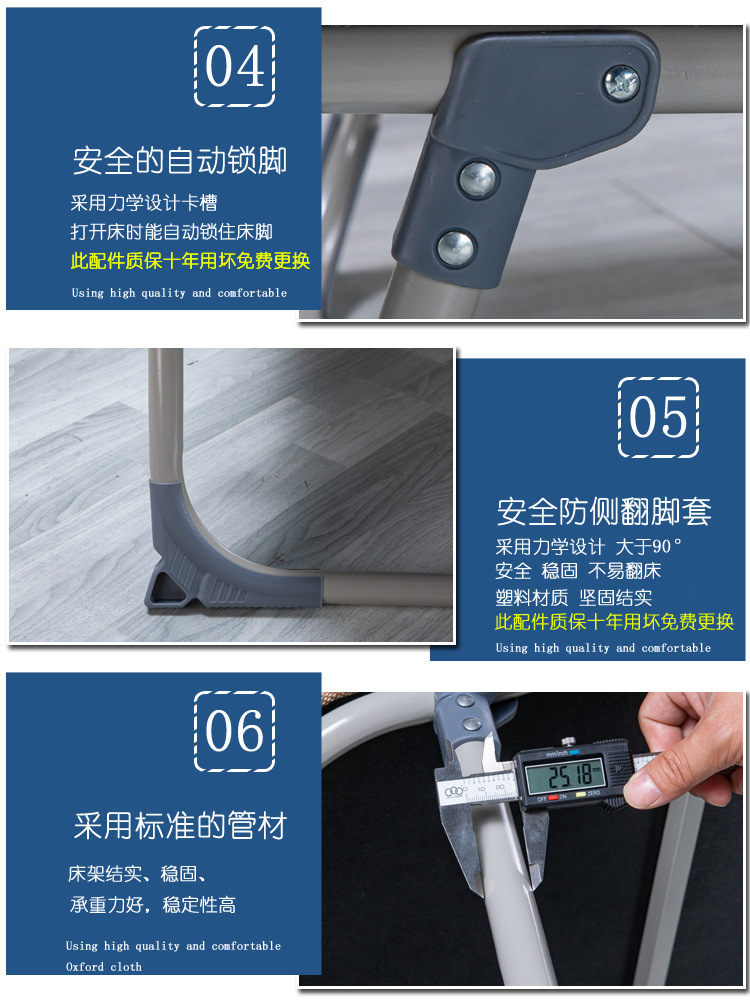 04

安全的自动锁脚

采用力学设计卡槽
打开床时能自动锁住床脚
此配件质保十年用坏免费更换

Using high quality and comfortable

05

安全防侧翻脚套

采用力学设计 大于90°
安全 稳固 不易翻床
塑料材质 坚固结实
此配件质保十年用坏免费更换

Using high quality and comfortable

06

采用标准的管材

床架结实、稳固、
承重力好，稳定性高

Using high quality and comfortable
Oxford cloth

mm/inch
25.18
OFF ON ZERO