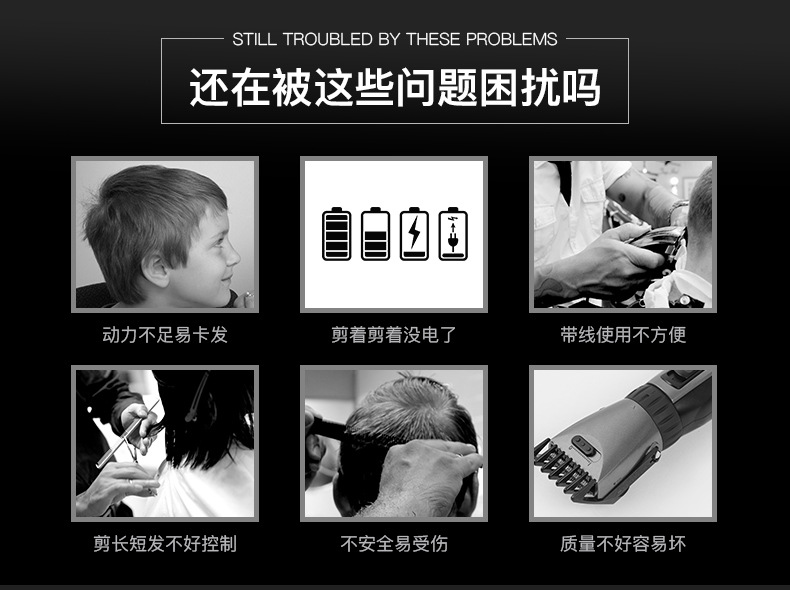 STILL TROUBLED BY THESE PROBLEMS

还在被这些问题困扰吗

动力不足易卡发

剪着剪着没电了

带线使用不方便

剪长短发不好控制

不安全易受伤

质量不好容易坏