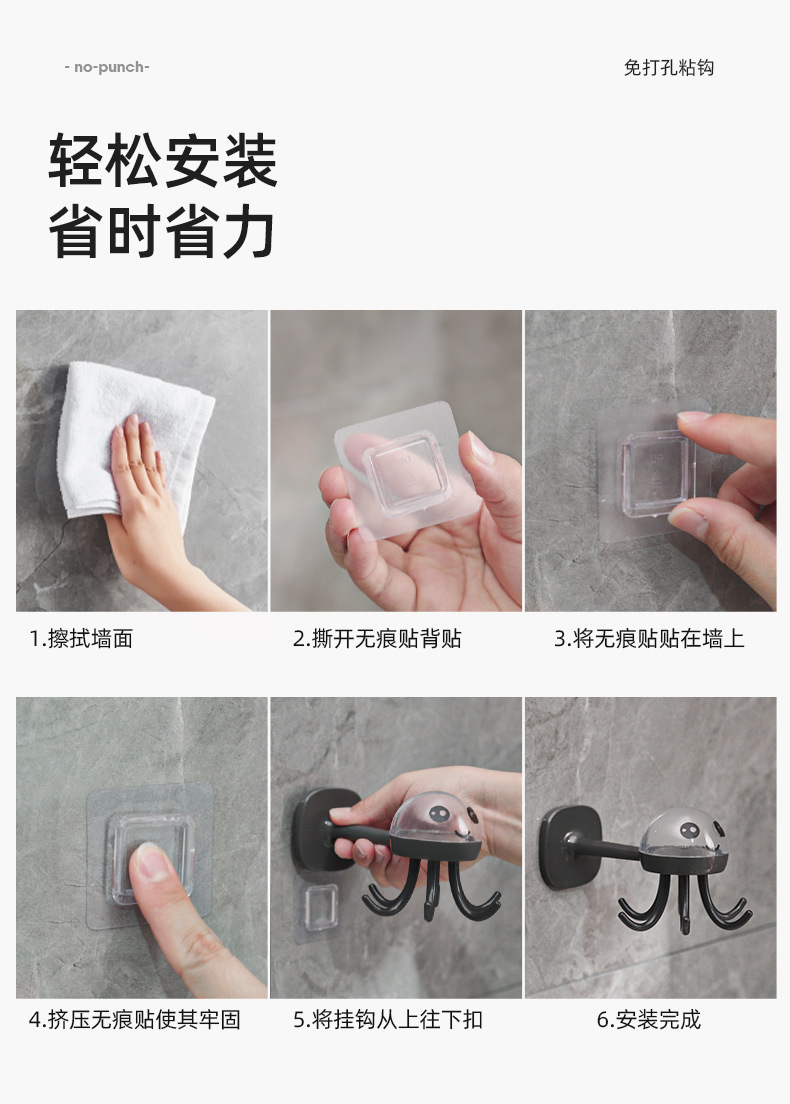 - no-punch-

免打孔粘钩

轻松安装
省时省力

1.擦拭墙面

2.撕开无痕贴背贴

3.将无痕贴贴在墙上

4.挤压无痕贴使其牢固

5.将挂钩从上往下扣

6.安装完成