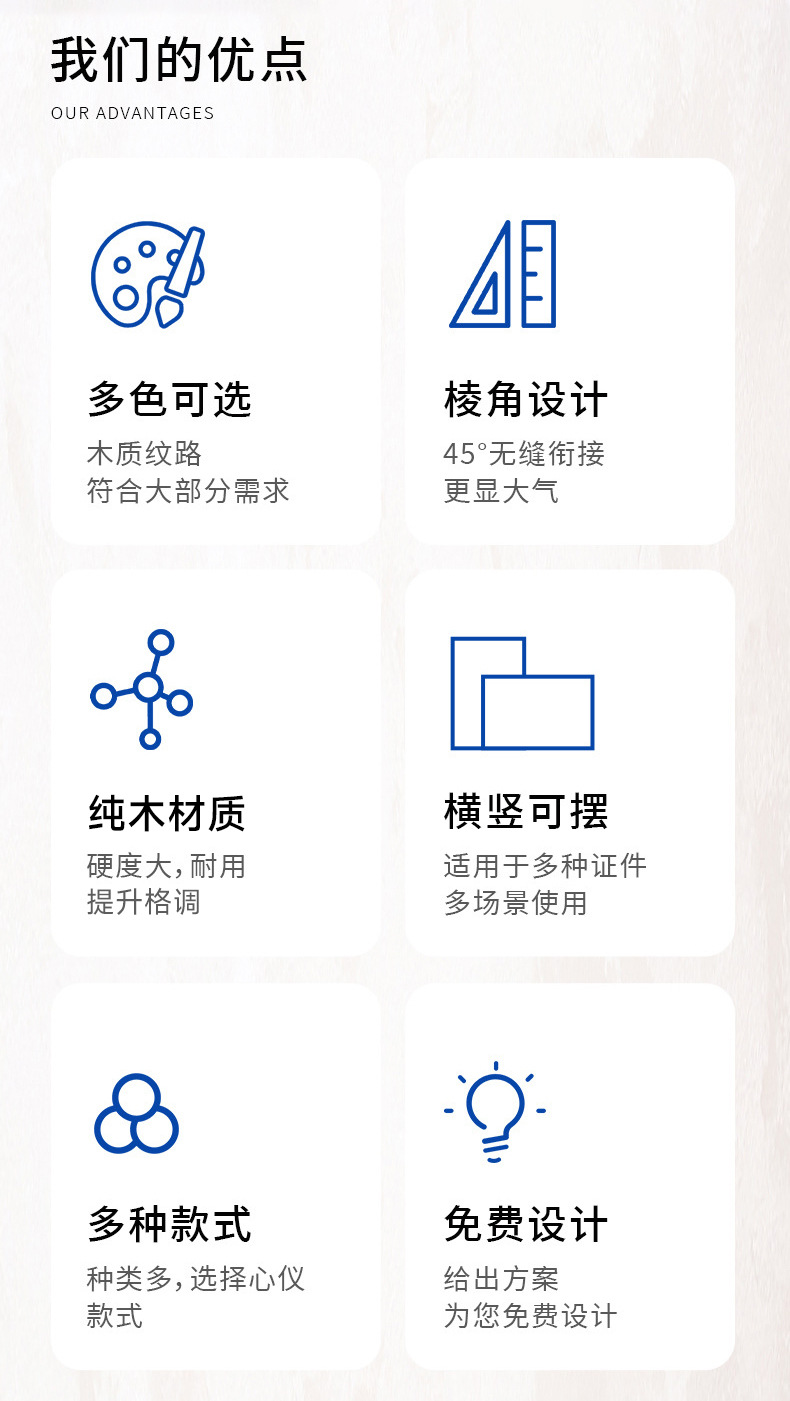 我们的优点

OUR ADVANTAGES

多色可选

木质纹路
符合大部分需求

棱角设计

45°无缝衔接
更显大气

纯木材质

硬度大，耐用
提升格调

横竖可摆

适用于多种证件
多场景使用

多种款式

种类多，选择心仪
款式

免费设计

给出方案
为您免费设计