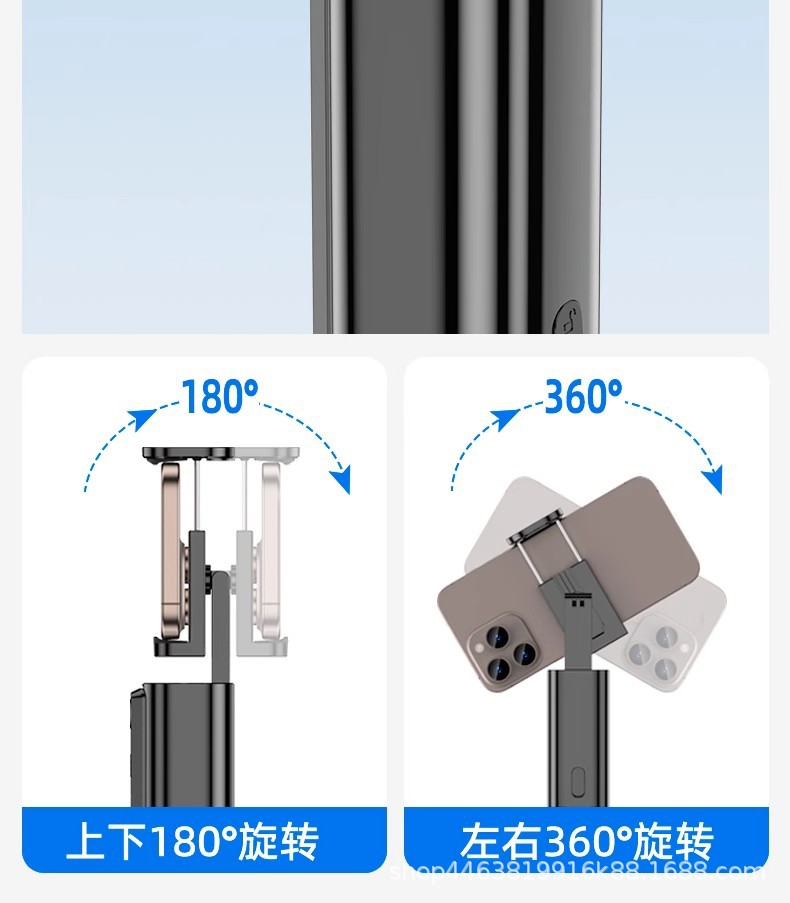 180°

360°

上下180°旋转

左右360°旋转

shop4463819916k88.1688.com