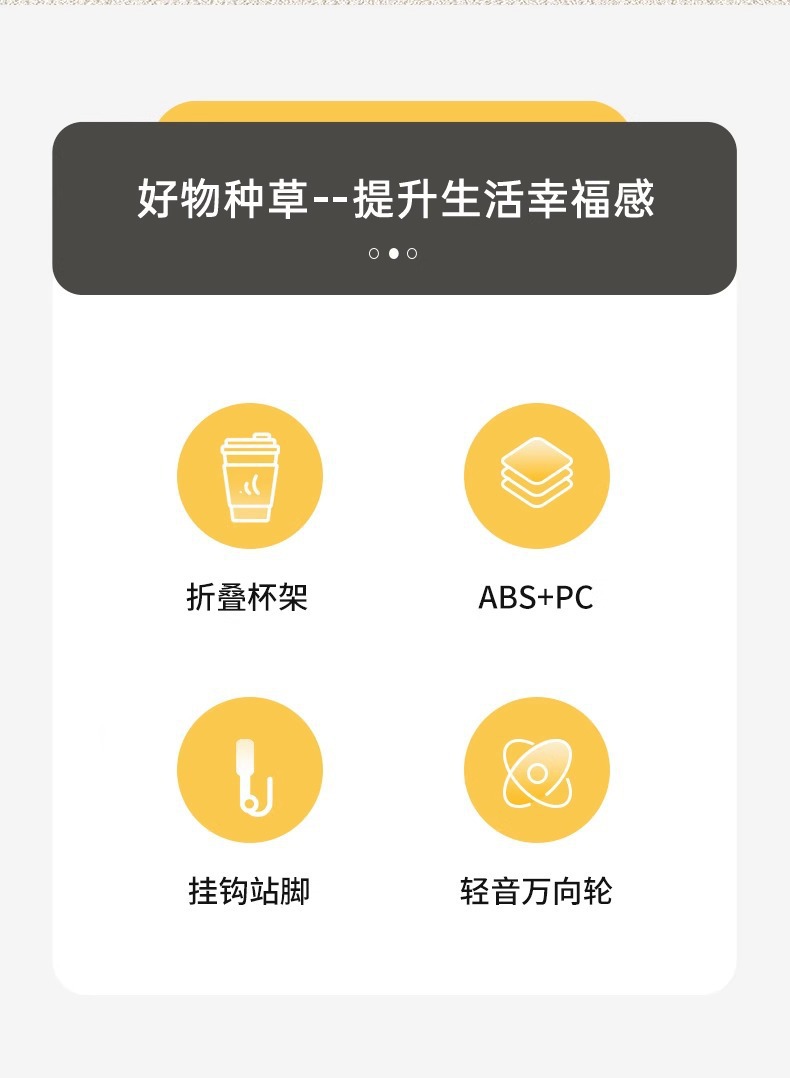 好物种草--提升生活幸福感

折叠杯架

ABS+PC

挂钩站脚

轻音万向轮