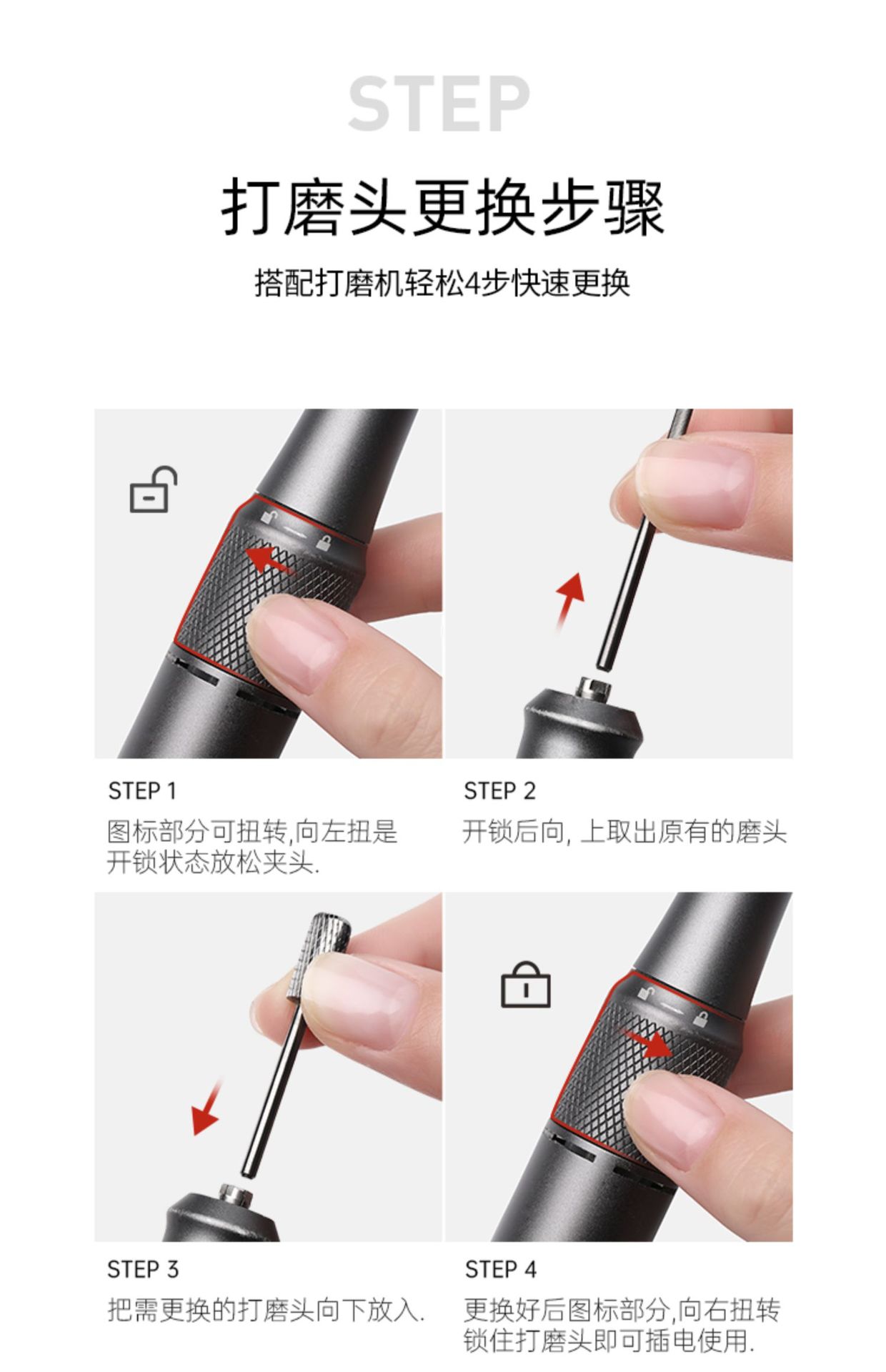 STEP

打磨头更换步骤

搭配打磨机轻松4步快速更换

STEP 1

图标部分可扭转,向左扭是开锁状态放松夹头.

STEP 2

开锁后向, 上取出原有的磨头

STEP 3

把需更换的打磨头向下放入.

STEP 4

更换好后图标部分,向右扭转锁住打磨头即可插电使用.