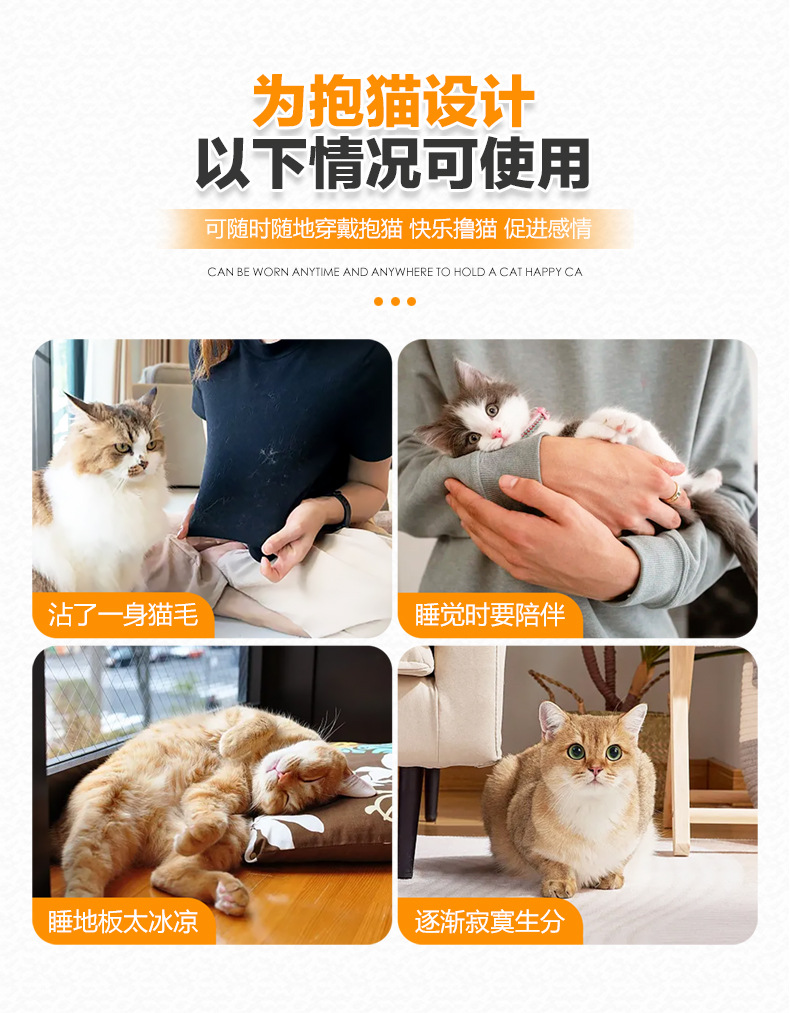 为抱猫设计
以下情况可使用

可随时随地穿戴抱猫 快乐撸猫 促进感情

CAN BE WORN ANYTIME AND ANYWHERE TO HOLD A CAT HAPPY CA

沾了一身猫毛

睡觉时要陪伴

睡地板太冰凉

逐渐寂寞生分