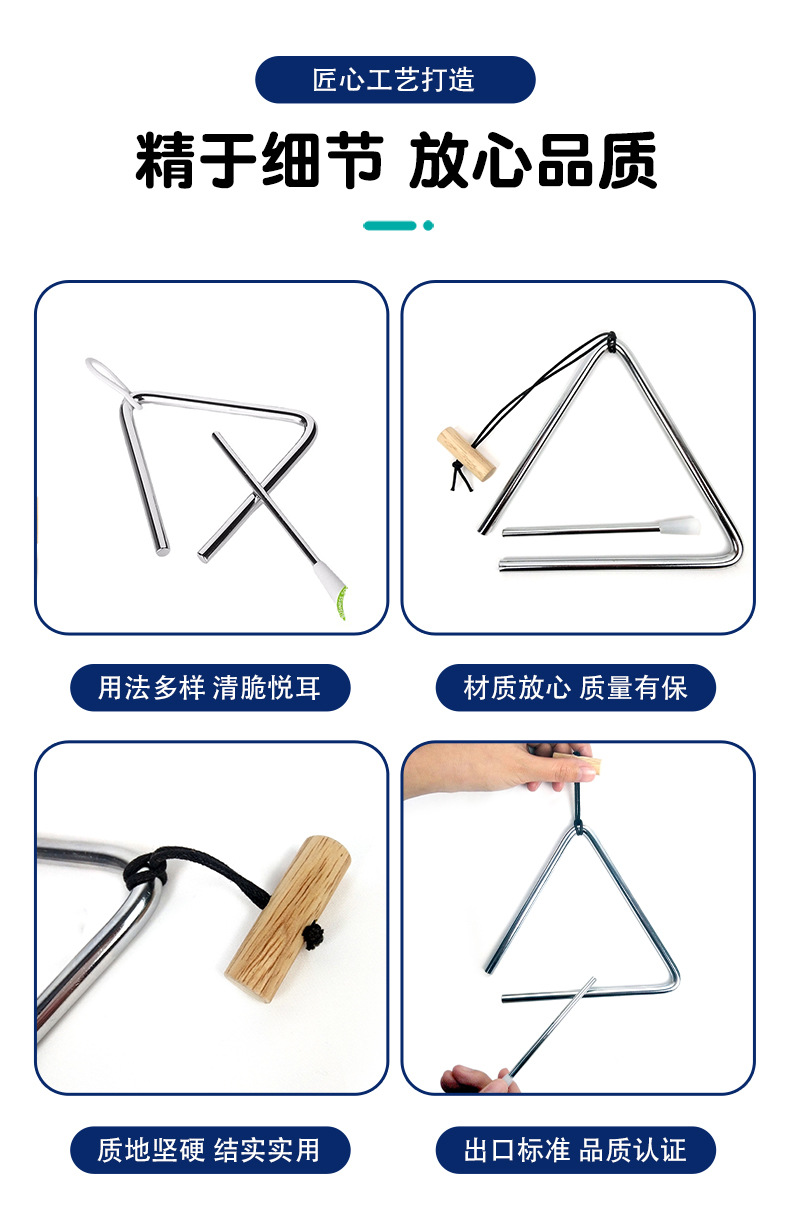 匠心工艺打造

精于细节 放心品质

用法多样 清脆悦耳

材质放心 质量有保

质地坚硬 结实实用

出口标准 品质认证