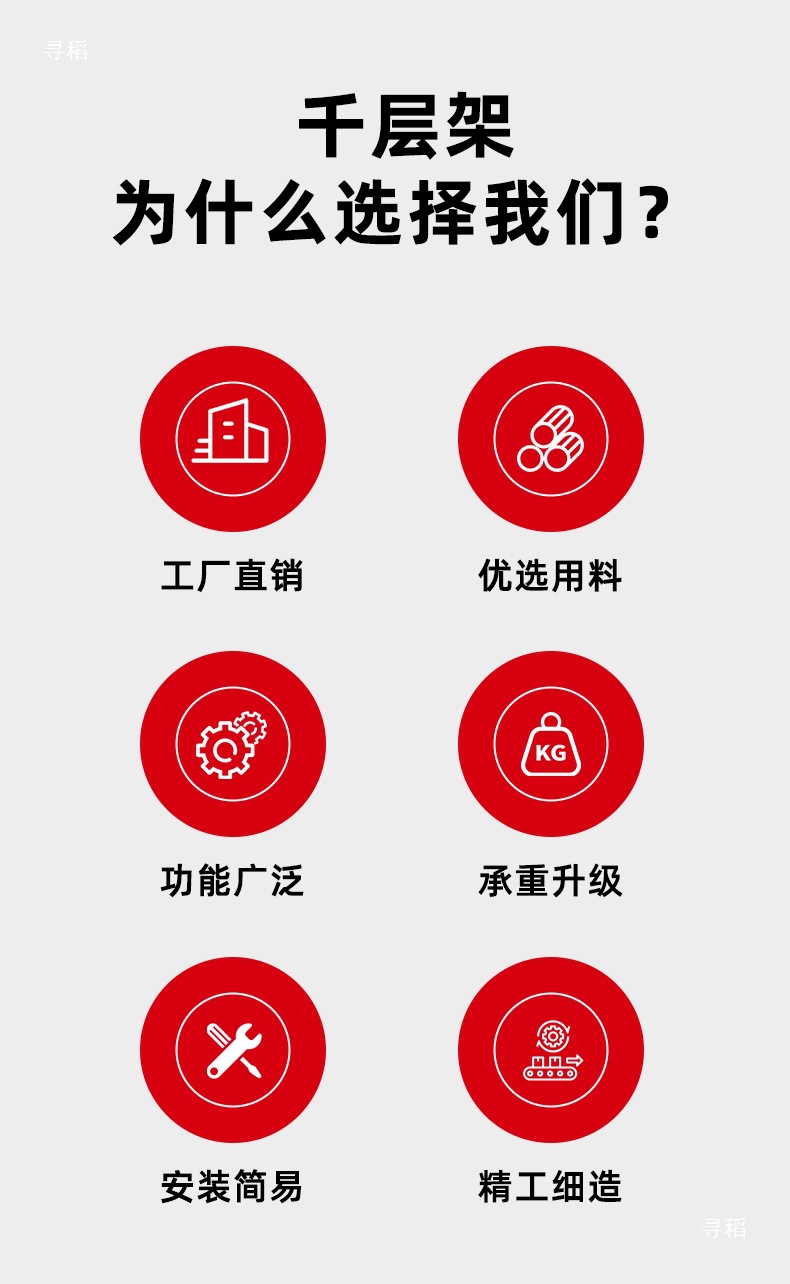 千层架
为什么选择我们？

工厂直销

优选用料

功能广泛

KG

承重升级

安装简易

精工细造

寻稻