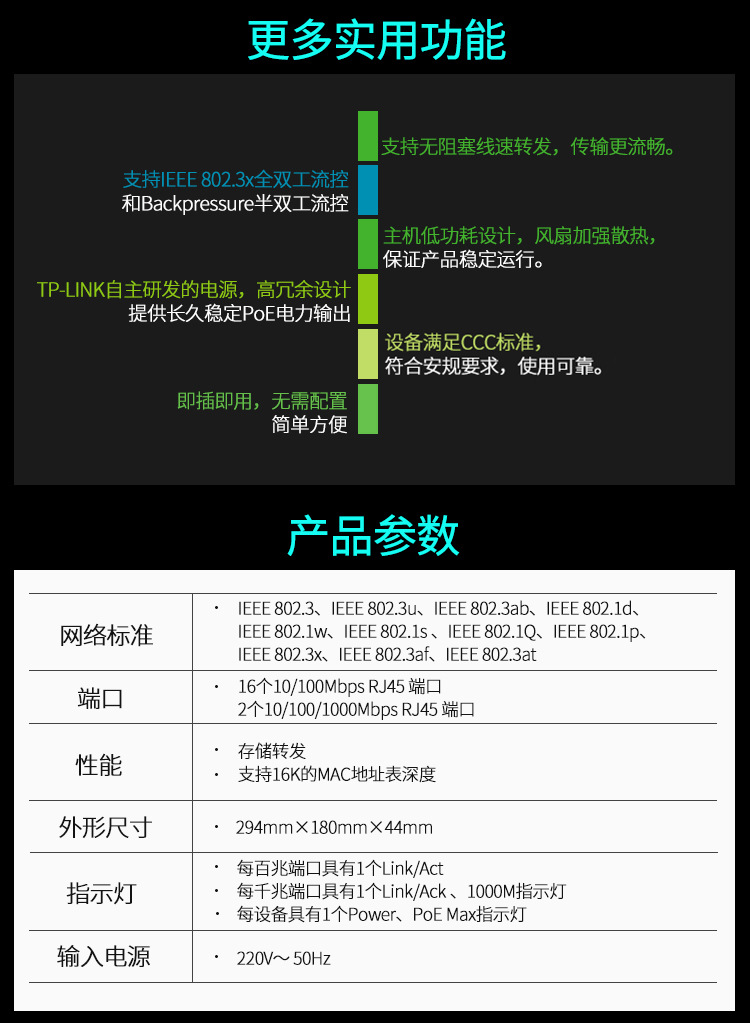 更多实用功能

支持无阻塞线速转发，传输更流畅。

支持IEEE 802.3x全双工流控
和Backpressure半双工流控

主机低功耗设计，风扇加强散热，
保证产品稳定运行。

TP-LINK自主研发的电源，高冗余设计
提供长久稳定PoE电力输出

设备满足CCC标准，
符合安规要求，使用可靠。

即插即用，无需配置
简单方便

产品参数

| 网络标准 | • IEEE 802.3、IEEE 802.3u、IEEE 802.3ab、IEEE 802.1d、IEEE 802.1w、IEEE 802.1s、IEEE 802.1Q、IEEE 802.1p、IEEE 802.3x、IEEE 802.3af、IEEE 802.3at |
|---|---|
| 端口 | • 16个10/100Mbps RJ45 端口 2个10/100/1000Mbps RJ45 端口 |
| 性能 | • 存储转发 • 支持16K的MAC地址表深度 |
| 外形尺寸 | • 294mm×180mm×44mm |
| 指示灯 | • 每百兆端口具有1个Link/Act • 每千兆端口具有1个Link/Ack、1000M指示灯 • 每设备具有1个Power、PoE Max指示灯 |
| 输入电源 | • 220V～50Hz |