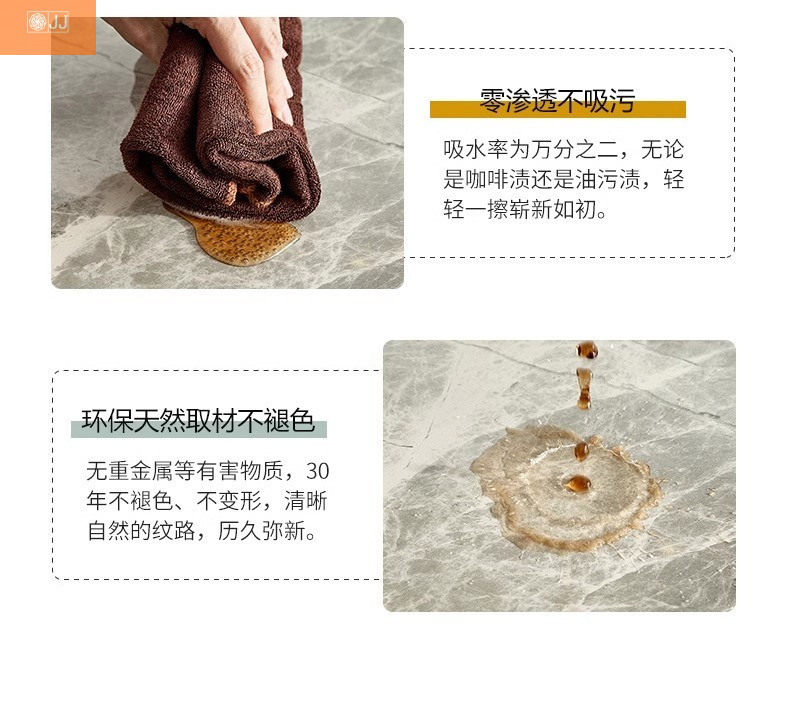 JJ

零渗透不吸污

吸水率为万分之二，无论是咖啡渍还是油污渍，轻轻一擦崭新如初。

环保天然取材不褪色

无重金属等有害物质，30年不褪色、不变形，清晰自然的纹路，历久弥新。