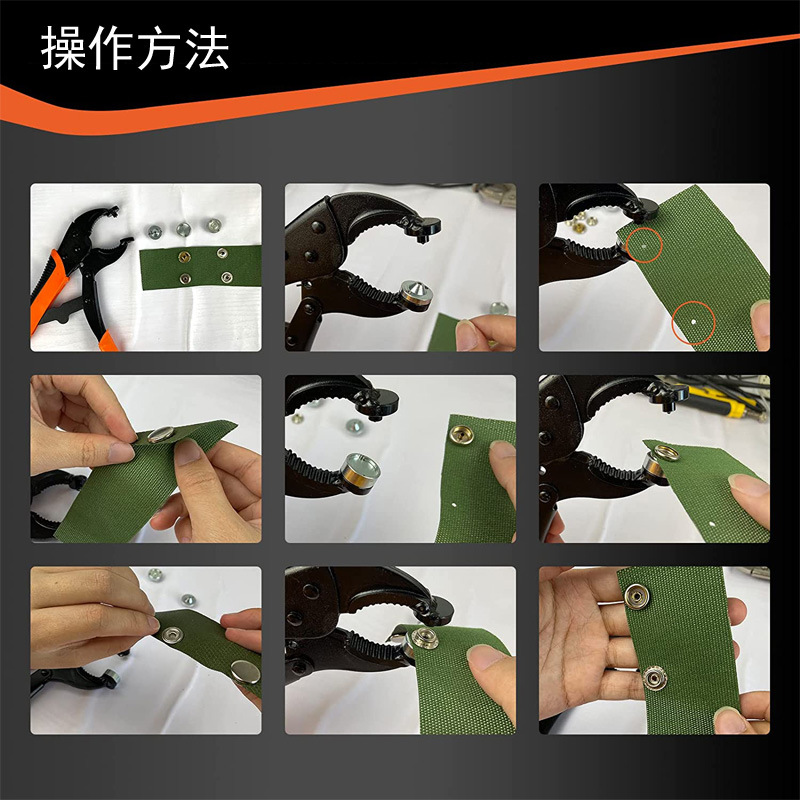 操作方法