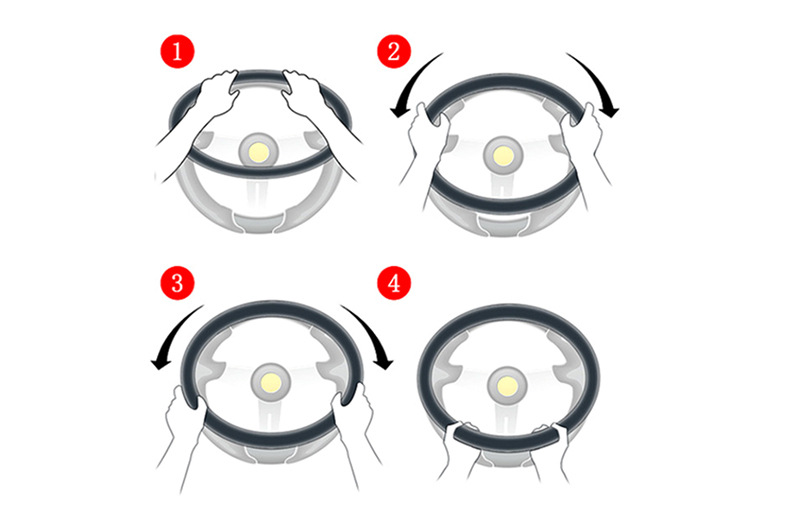 1
2
3
4