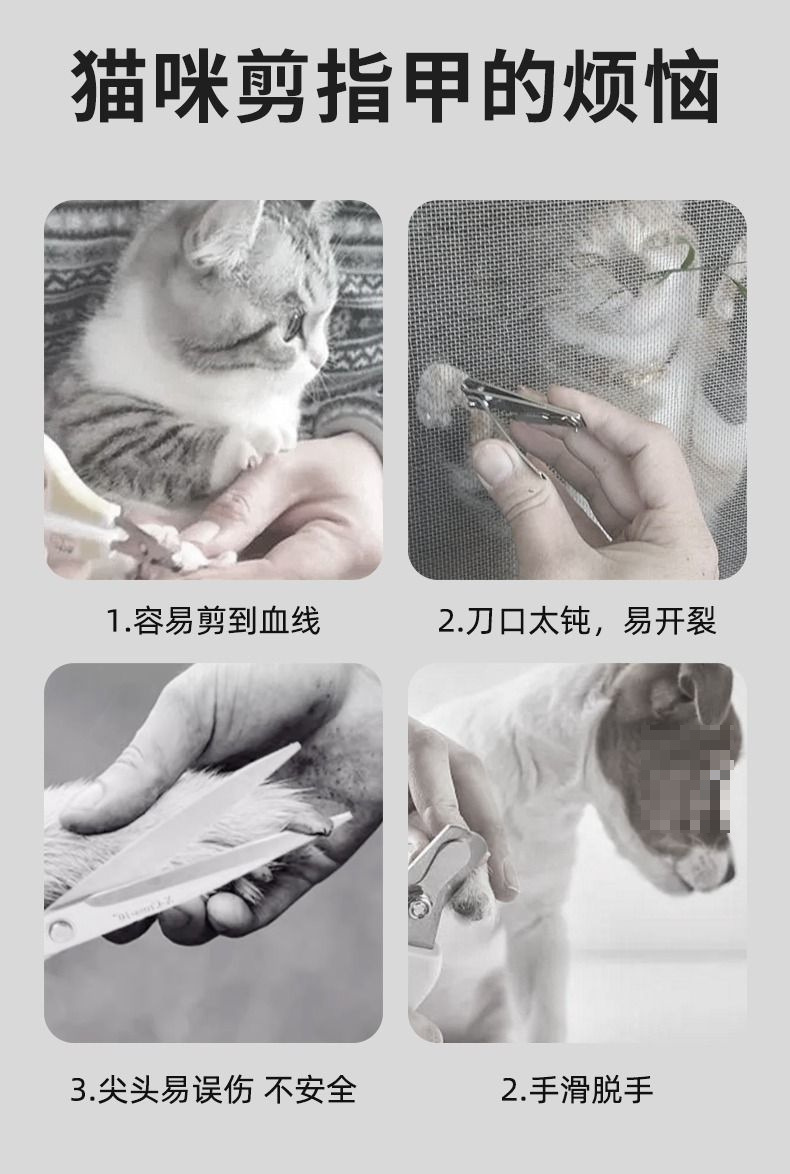 猫咪剪指甲的烦恼

1.容易剪到血线

2.刀口太钝，易开裂

3.尖头易误伤 不安全

2.手滑脱手