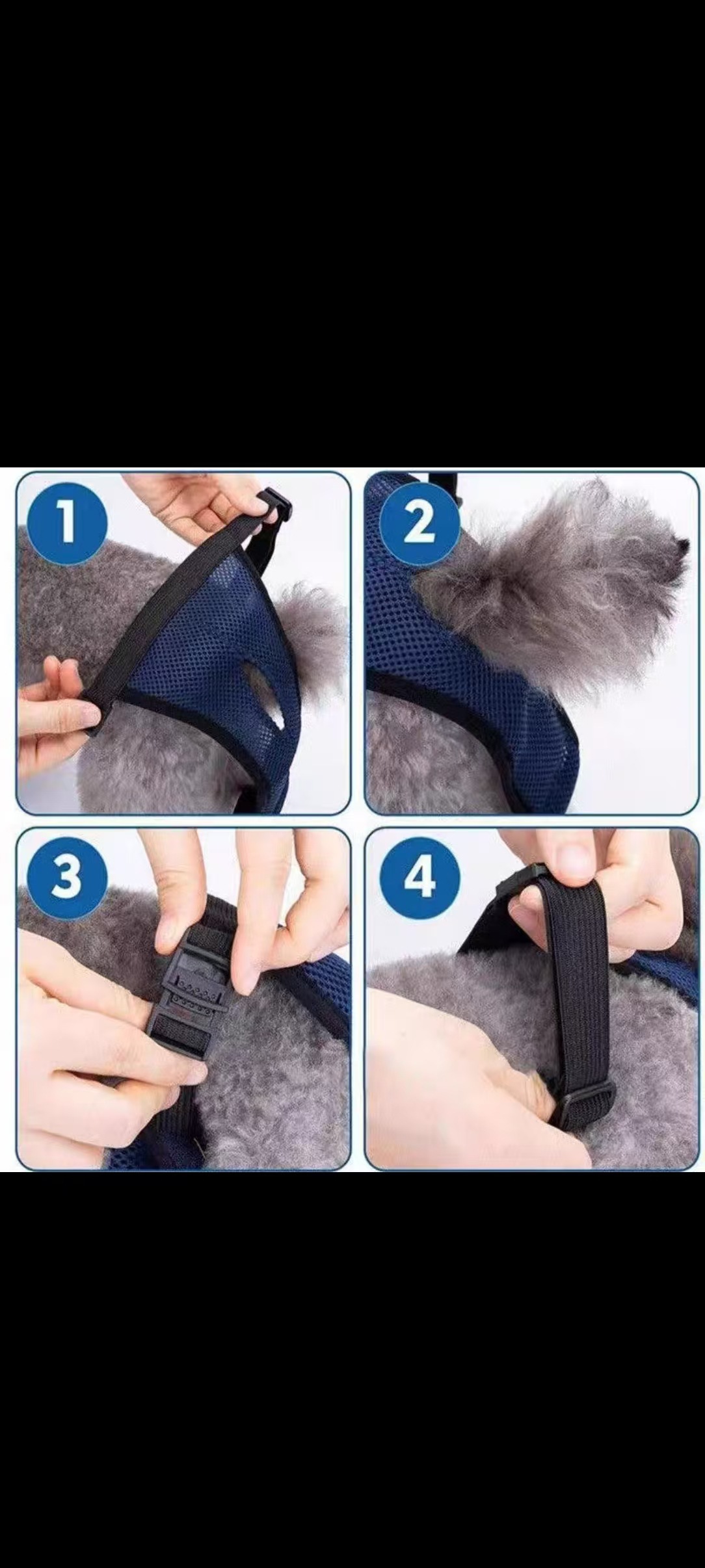 1

2

3

4