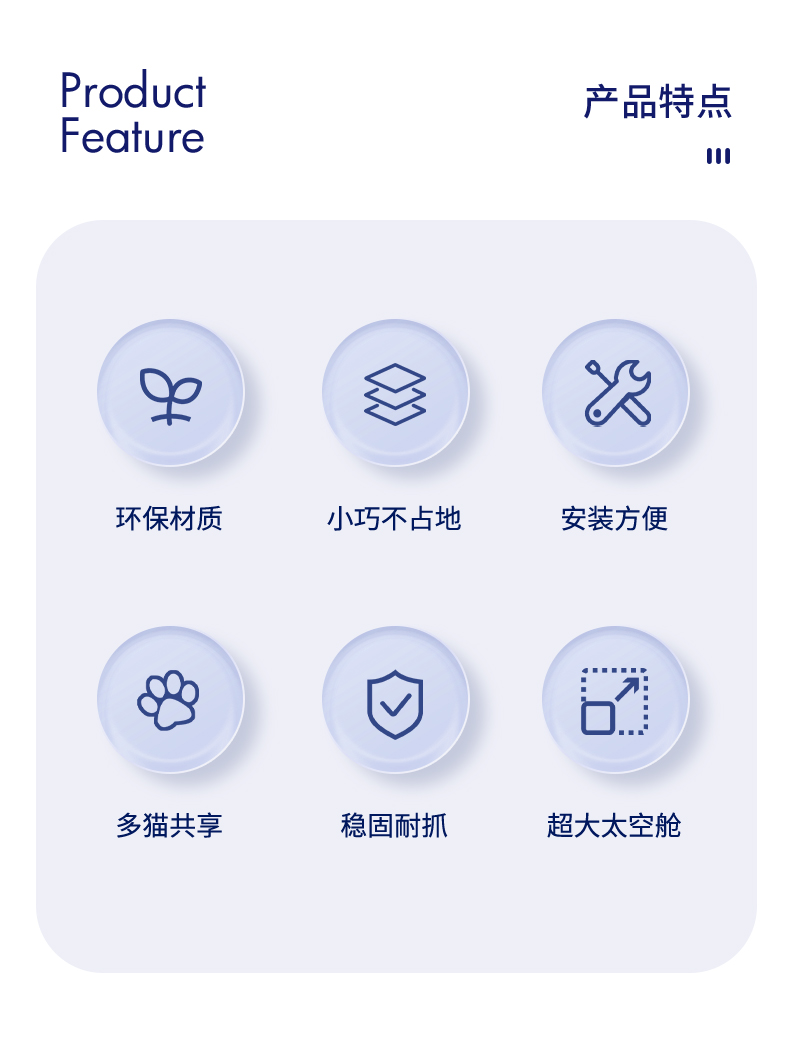 Product
Feature

产品特点

环保材质

小巧不占地

安装方便

多猫共享

稳固耐抓

超大太空舱