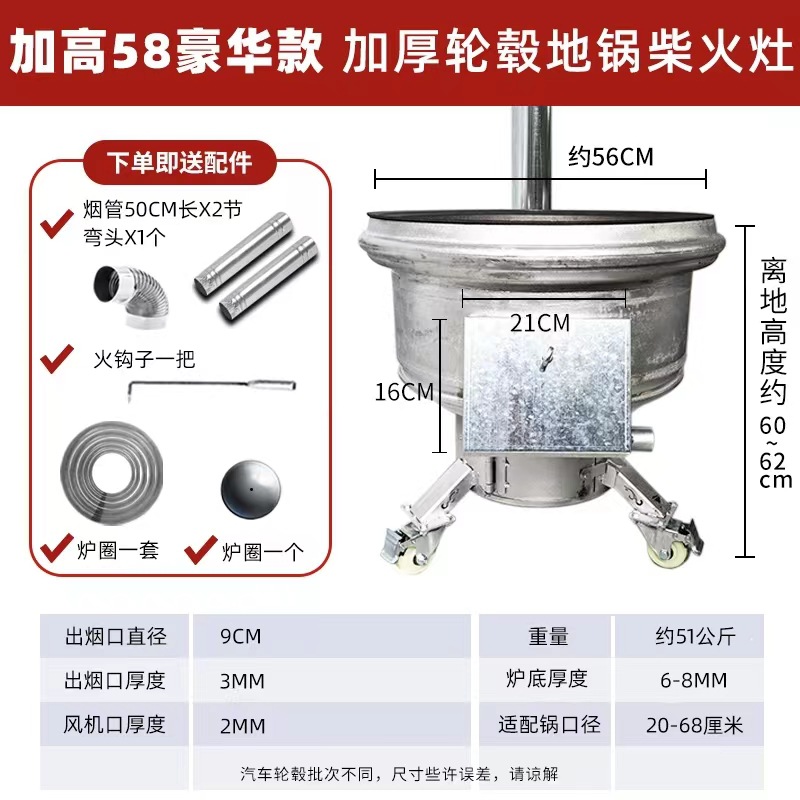 加高58豪华款 加厚轮毂地锅柴火灶

下单即送配件

烟管50CM长X2节
弯头X1个

火钩子一把

炉圈一套

炉圈一个

约56CM

21CM

16CM

离地高度约60~62cm

| 出烟口直径 | 9CM | 重量 | 约51公斤 |
|---|---|---|---|
| 出烟口厚度 | 3MM | 炉底厚度 | 6-8MM |
| 风机口厚度 | 2MM | 适配锅口径 | 20-68厘米 |

汽车轮毂批次不同，尺寸些许误差，请谅解