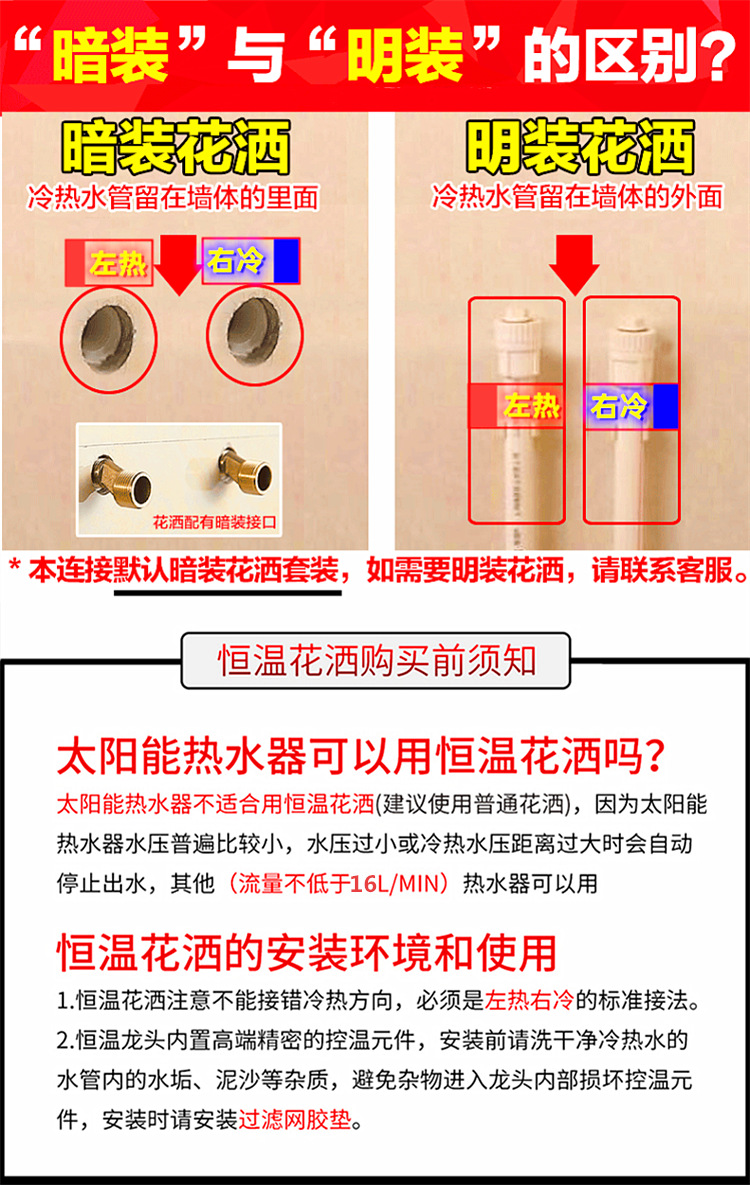 “暗装”与“明装”的区别?

暗装花洒
冷热水管留在墙体的里面
左热
右冷
花洒配有暗装接口

明装花洒
冷热水管留在墙体的外面
左热
右冷

* 本连接默认暗装花洒套装，如需要明装花洒，请联系客服。

恒温花洒购买前须知

太阳能热水器可以用恒温花洒吗?
太阳能热水器不适合用恒温花洒(建议使用普通花洒)，因为太阳能热水器水压普遍比较小，水压过小或冷热水压距离过大时会自动停止出水，其他（流量不低于16L/MIN）热水器可以用

恒温花洒的安装环境和使用
1.恒温花洒注意不能接错冷热方向，必须是左热右冷的标准接法。
2.恒温龙头内置高端精密的控温元件，安装前请洗干净冷热水的水管内的水垢、泥沙等杂质，避免杂物进入龙头内部损坏控温元件，安装时请安装过滤网胶垫。